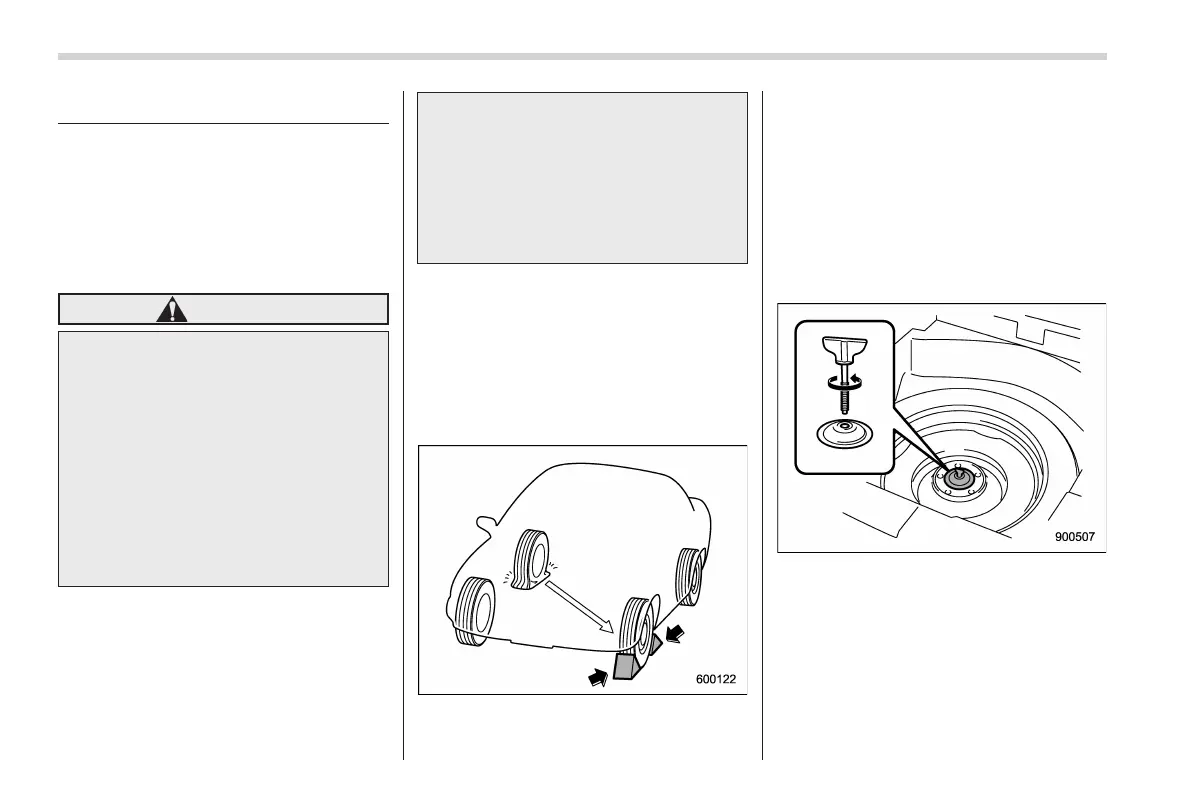 600122

900507