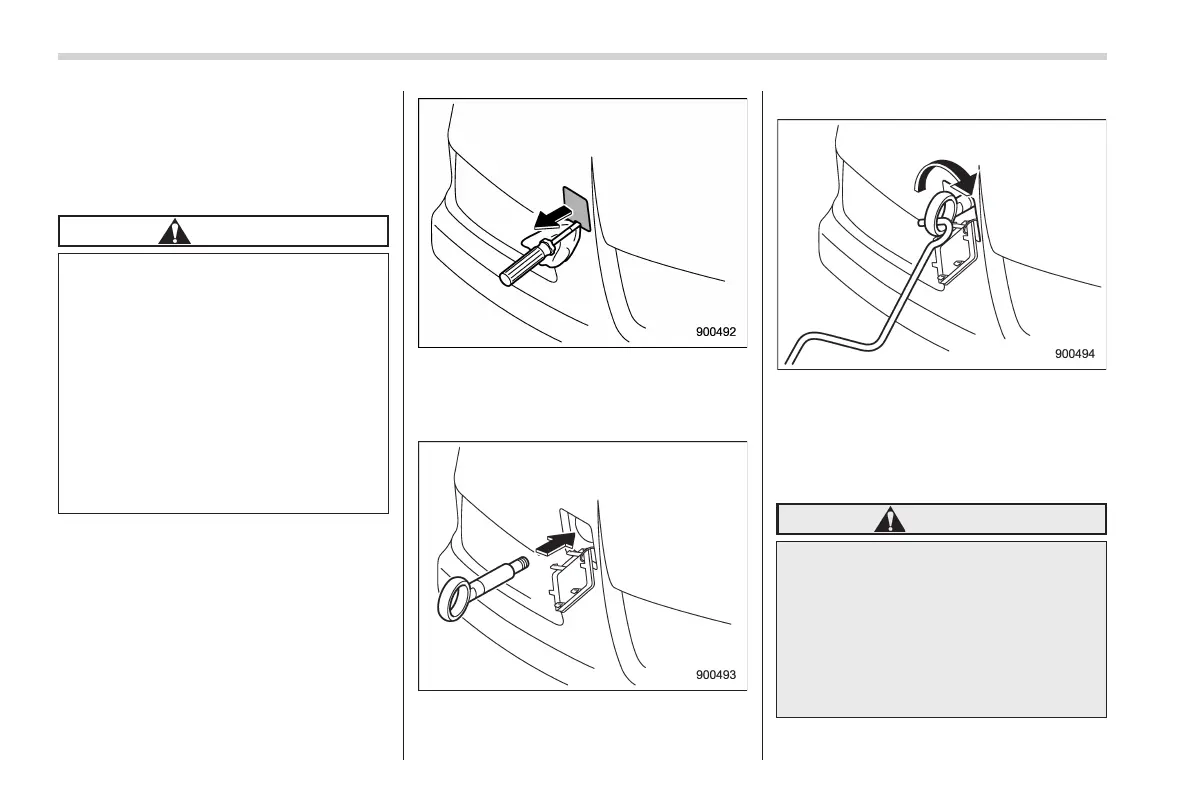 900492

900493

900494