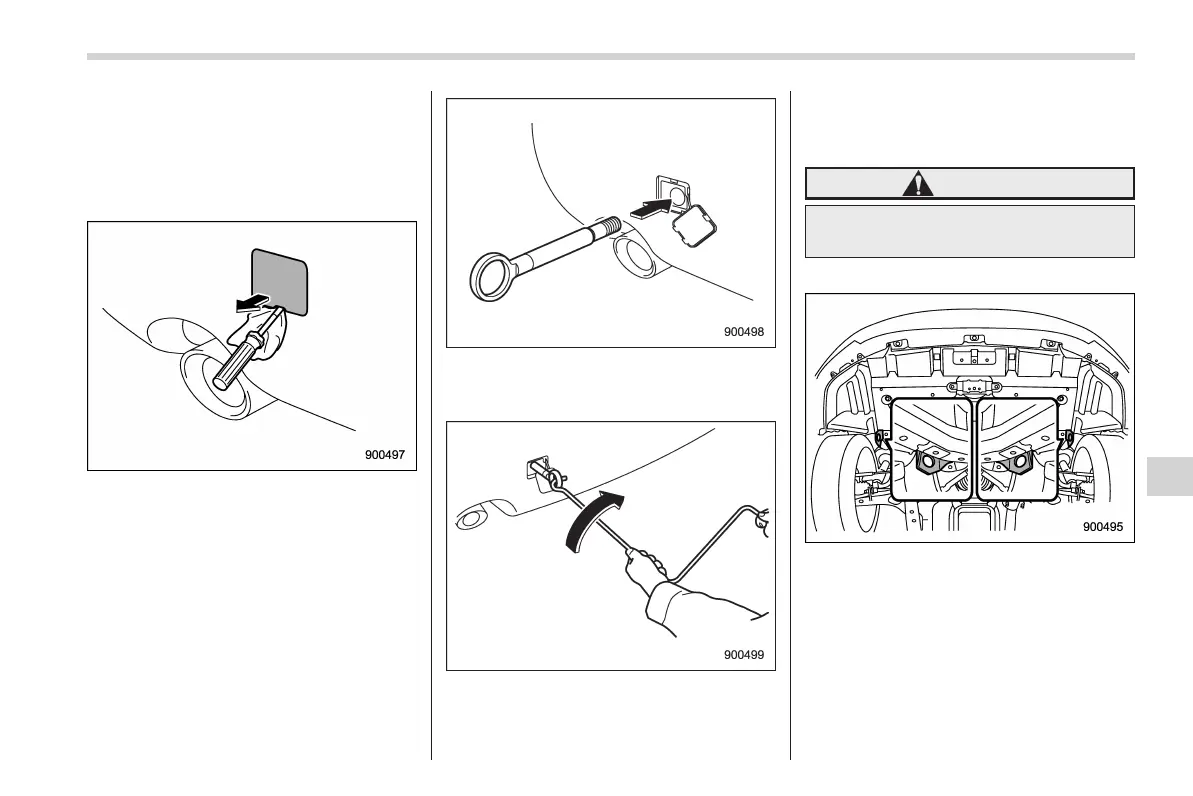 900497

900498

900499

900495