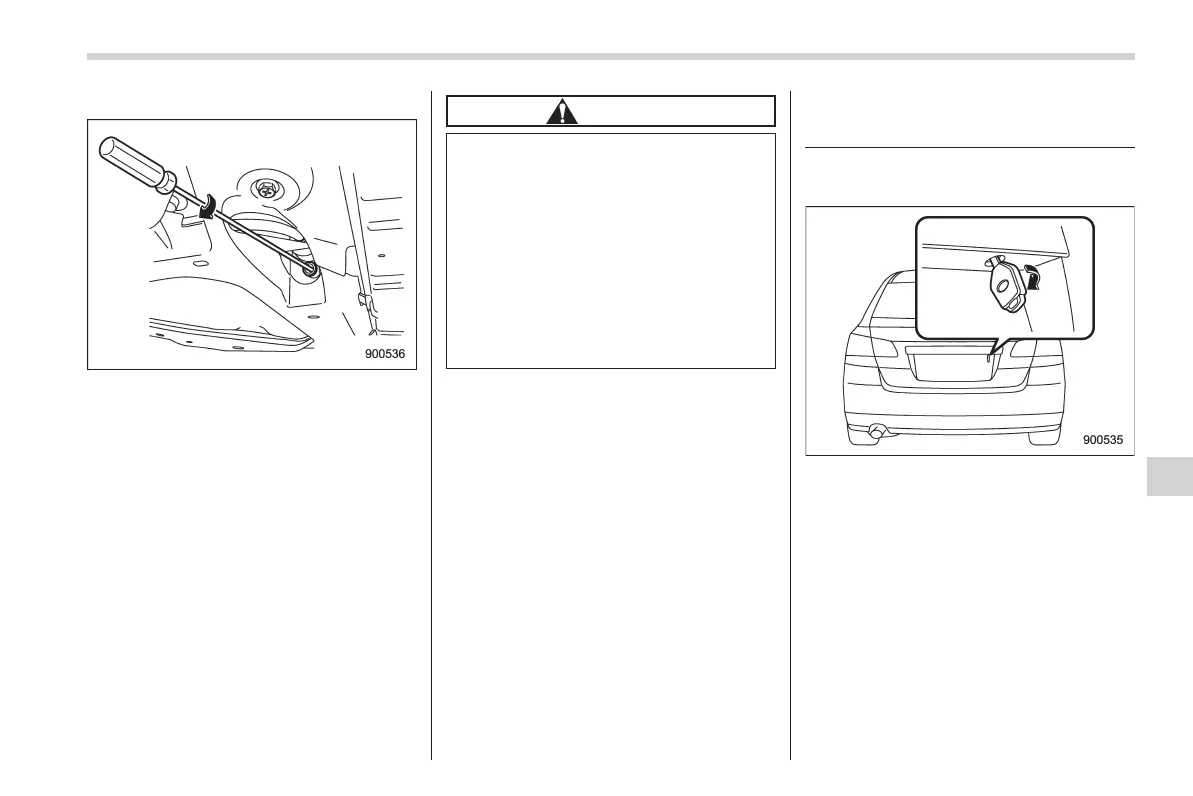 900536

900535