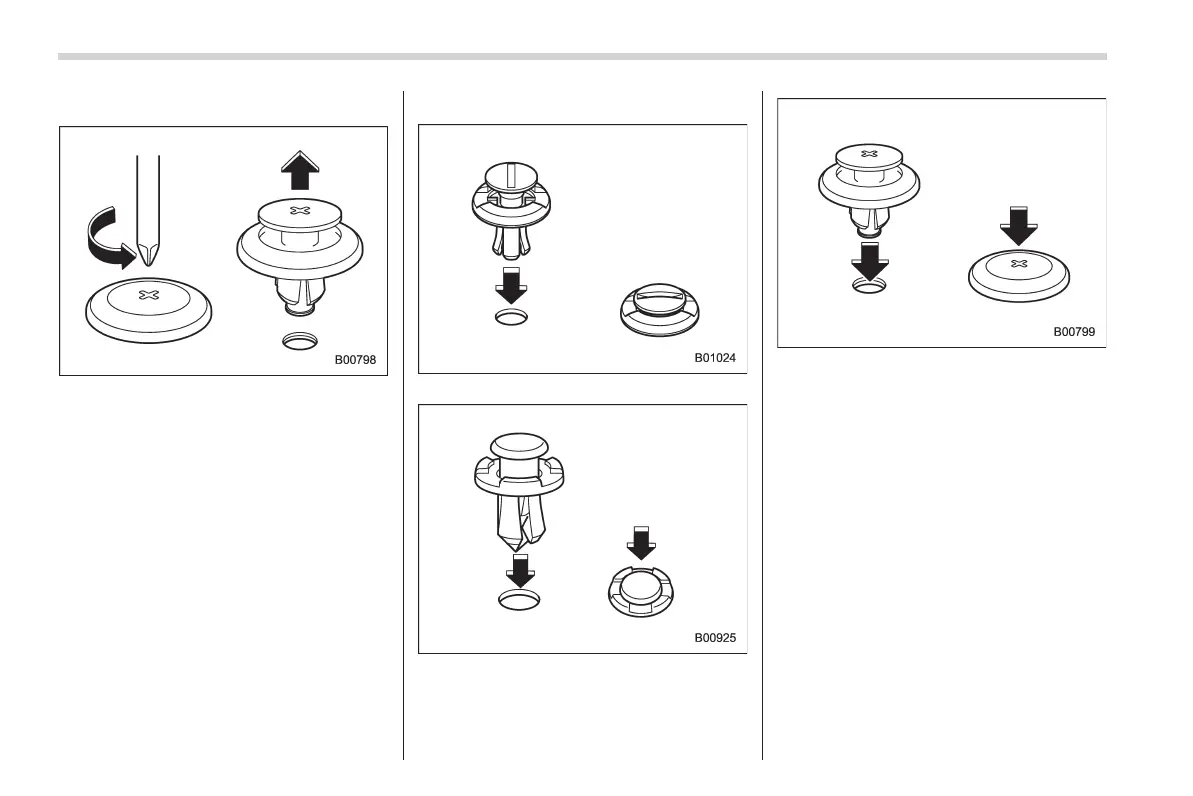 B00798

B01024

B00925

B00799