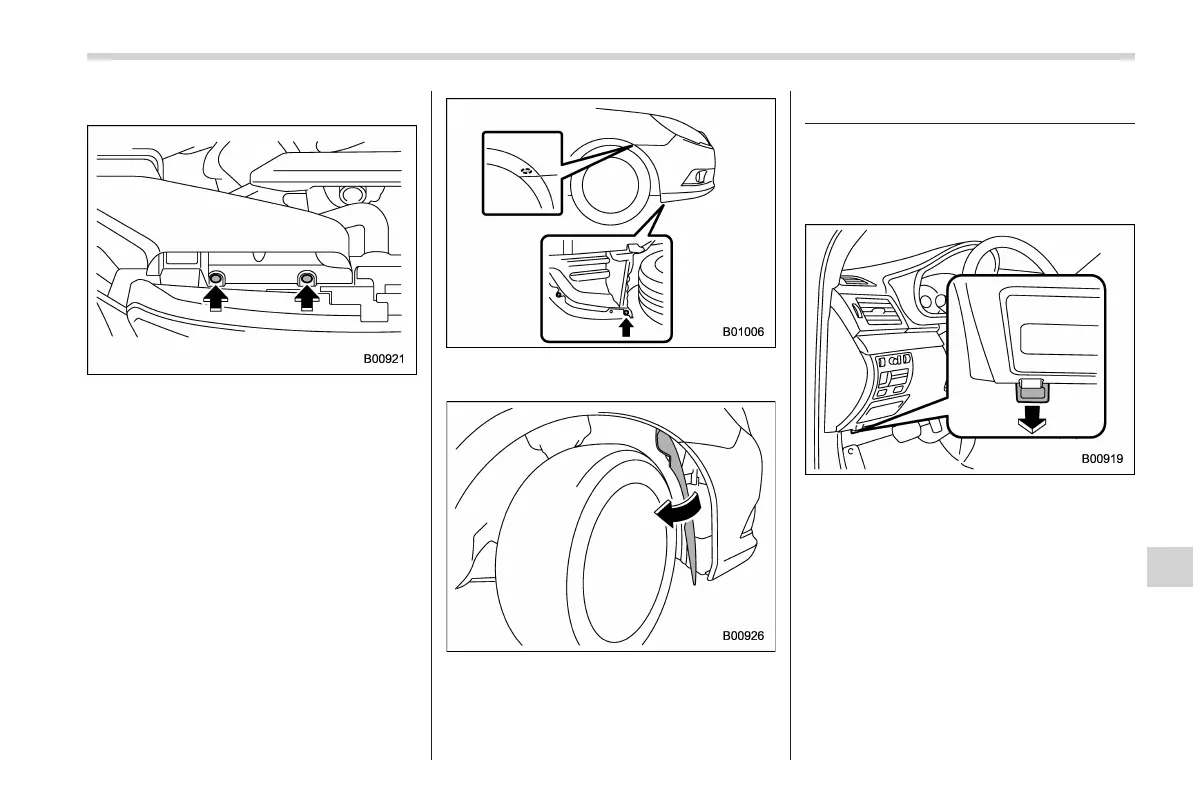 B00921

B01006

B00926

B00919