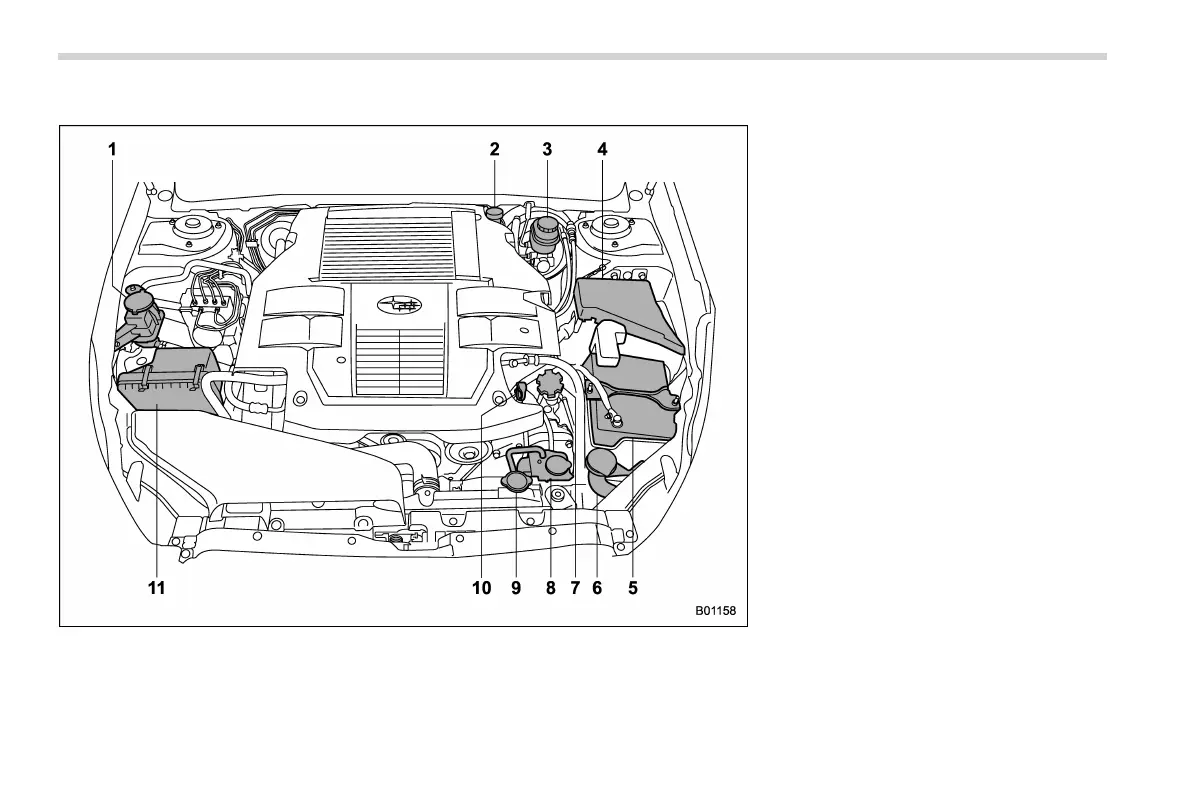 1
2
3
4
11
10
9
8
7
6
5
B01158