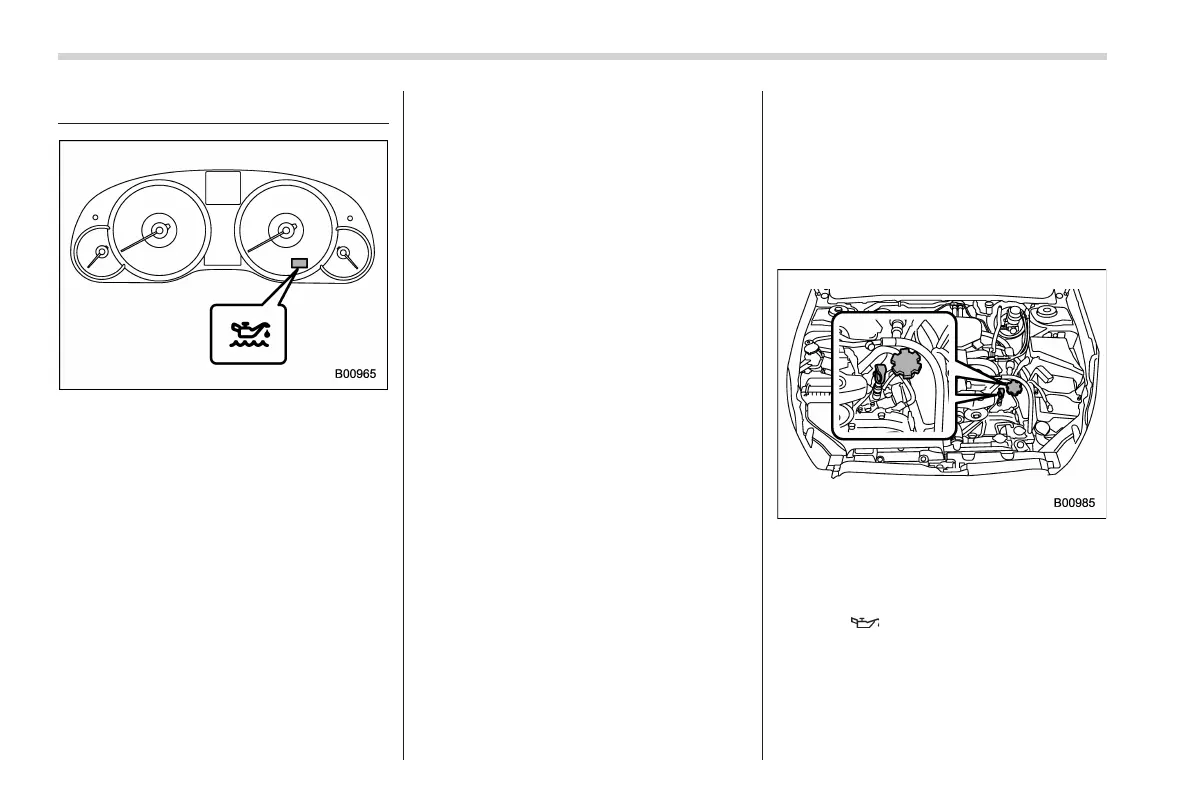 B00965

B00985