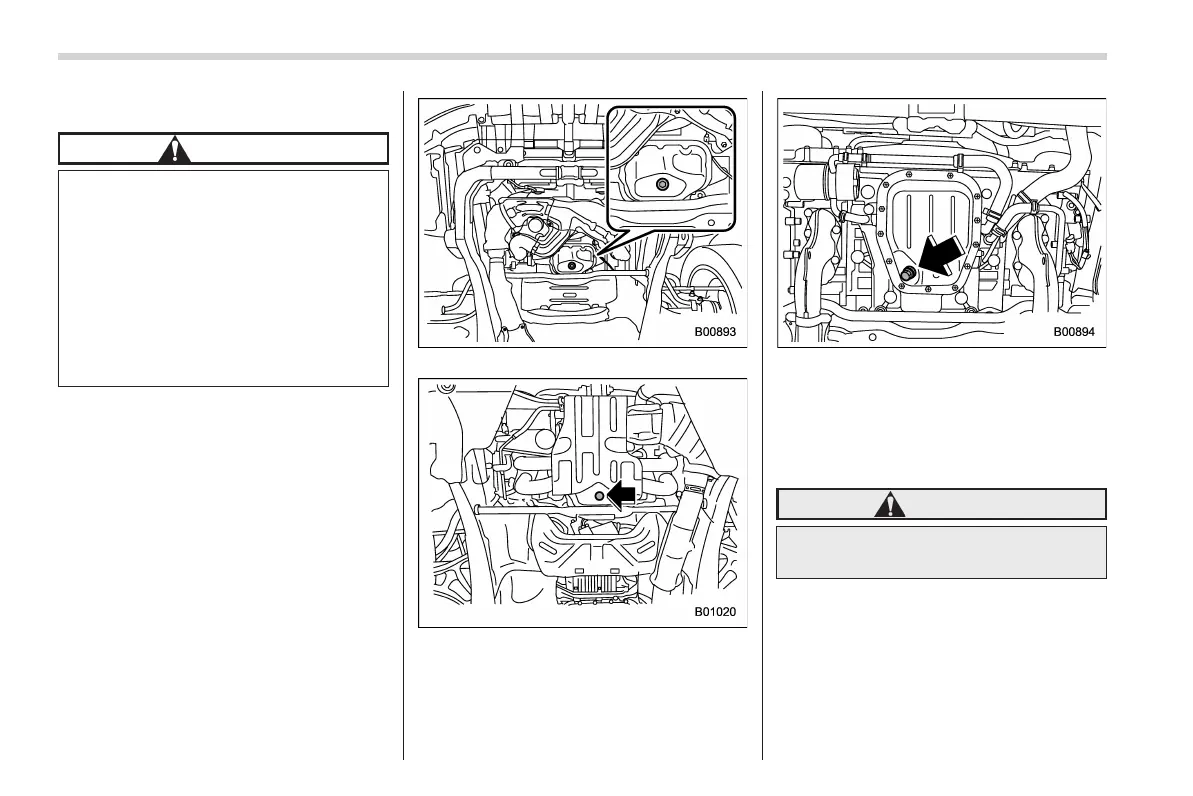 B00893

B01020

B00894