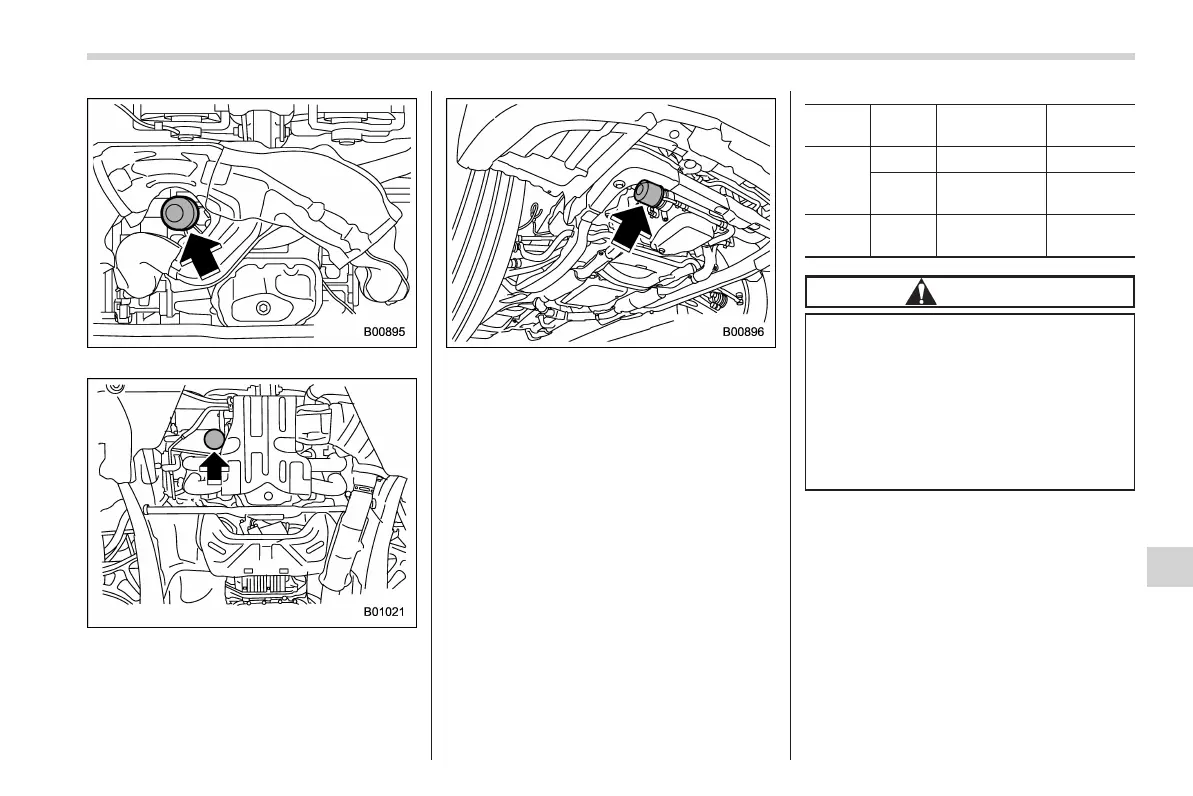 B00895

B01021

B00896