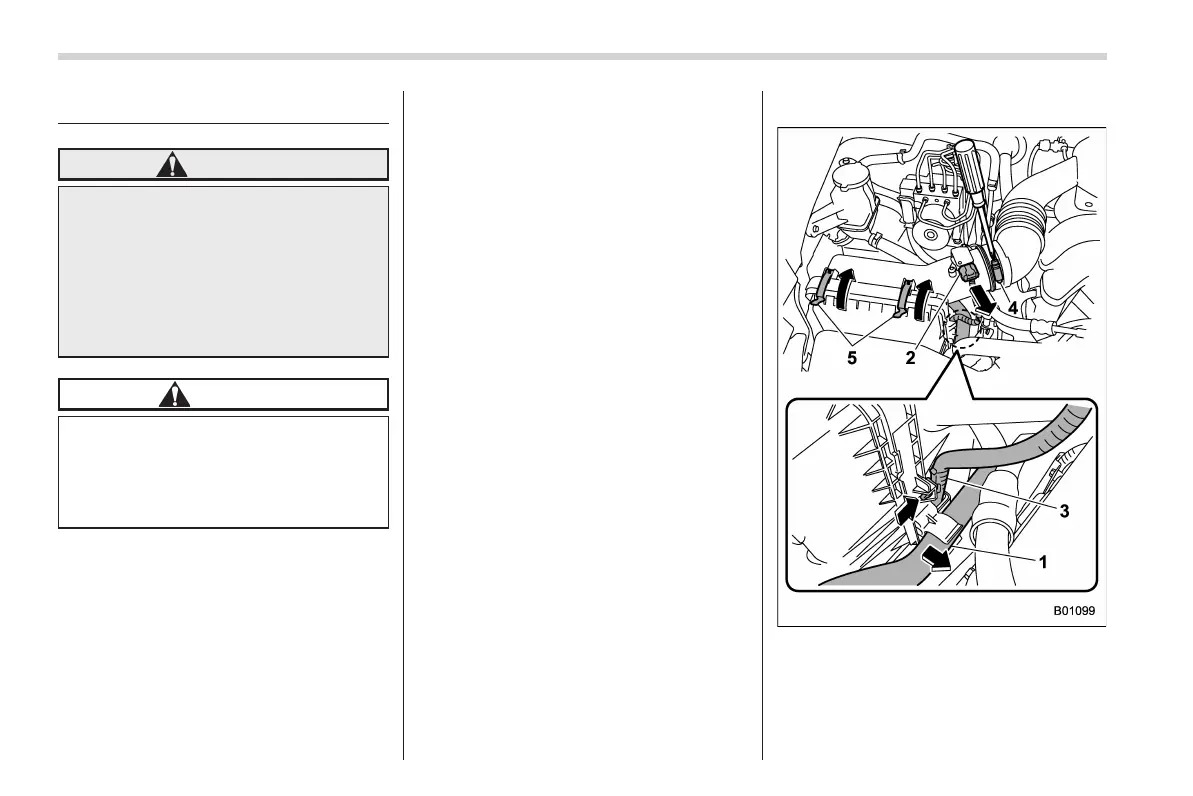 5
2
4
3
1
B01099