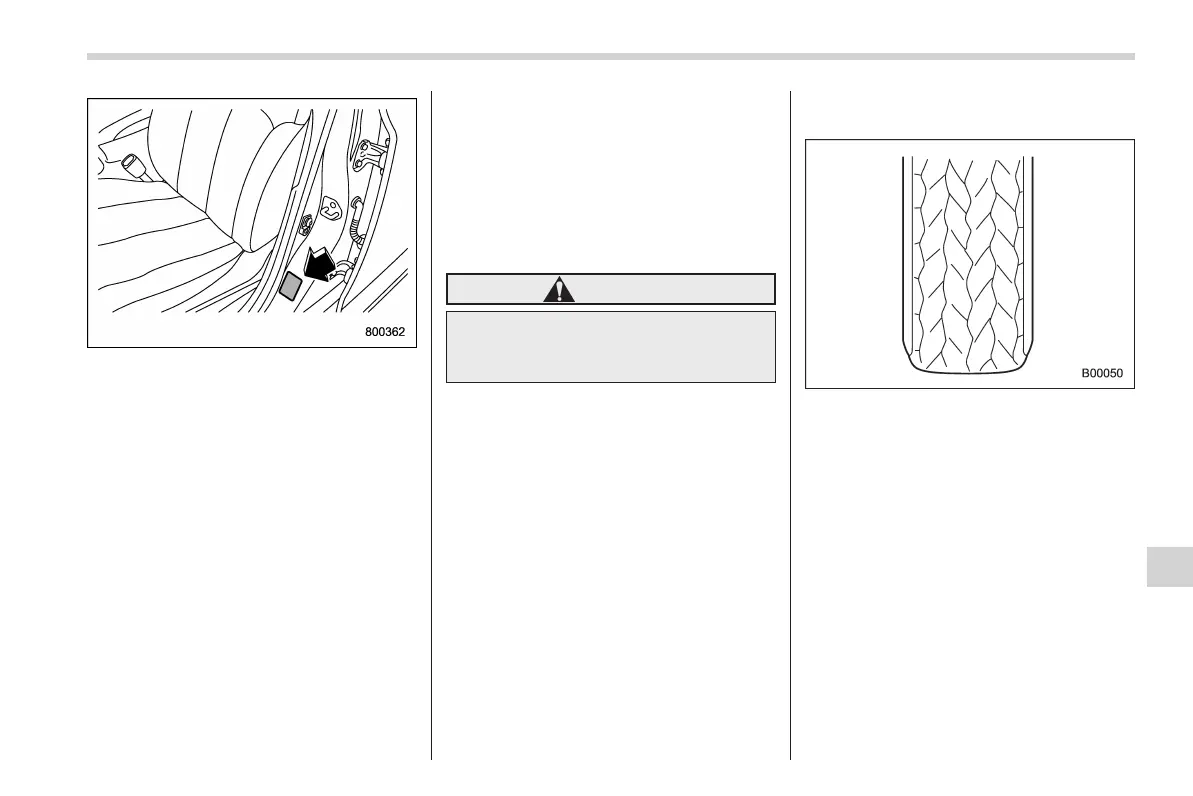 800362

B00050