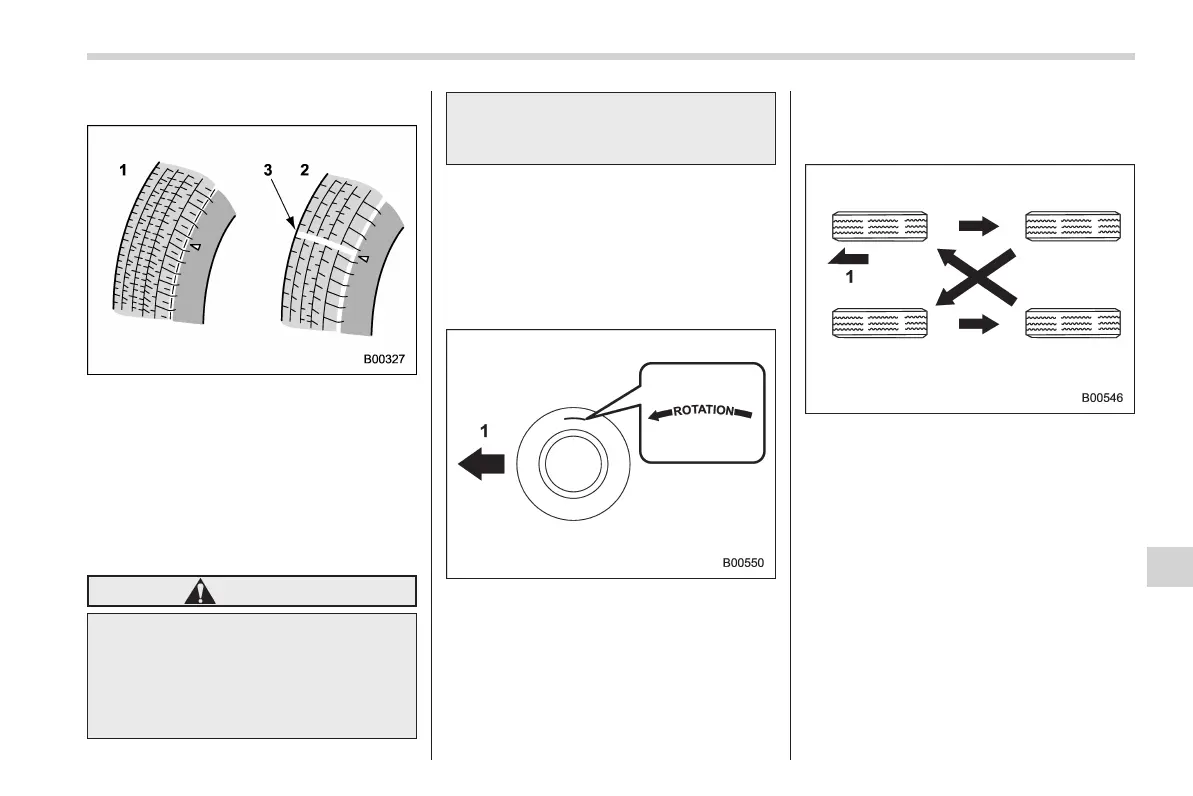 1

3

2

B00327

1

ROTATION

B00550

1

B00546