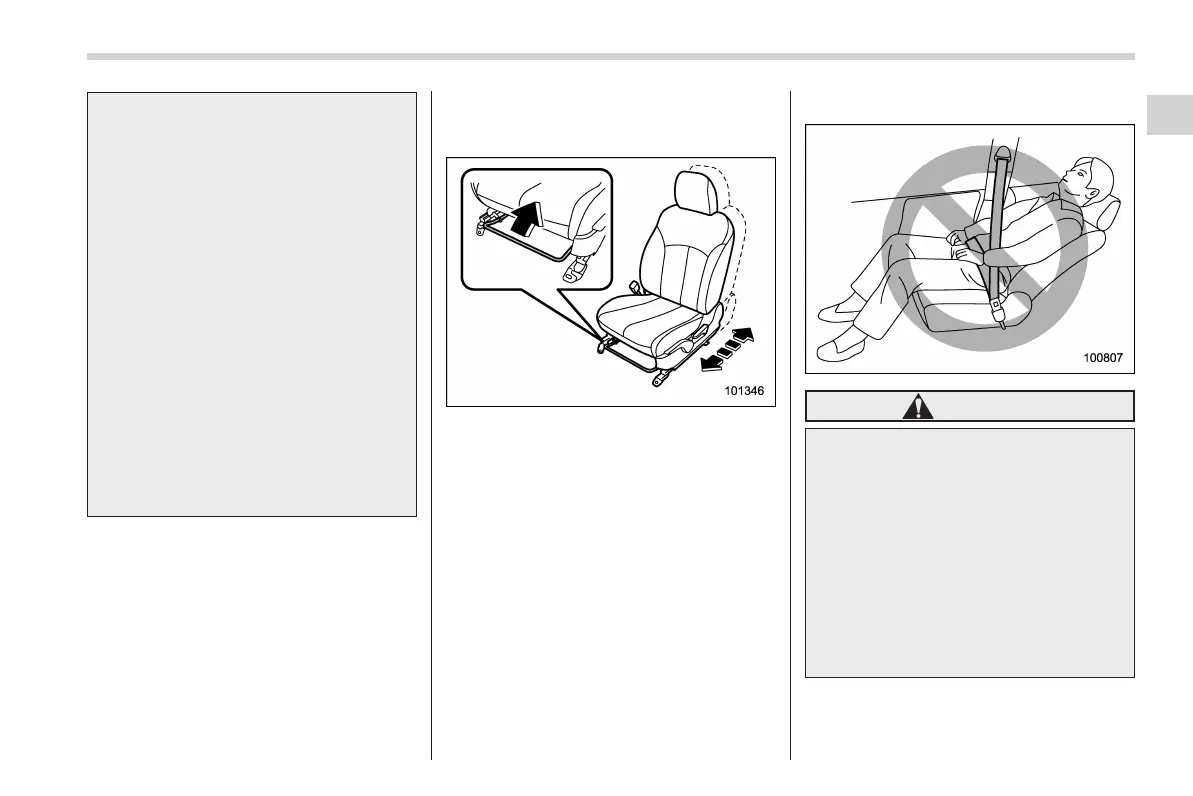 101346

100807