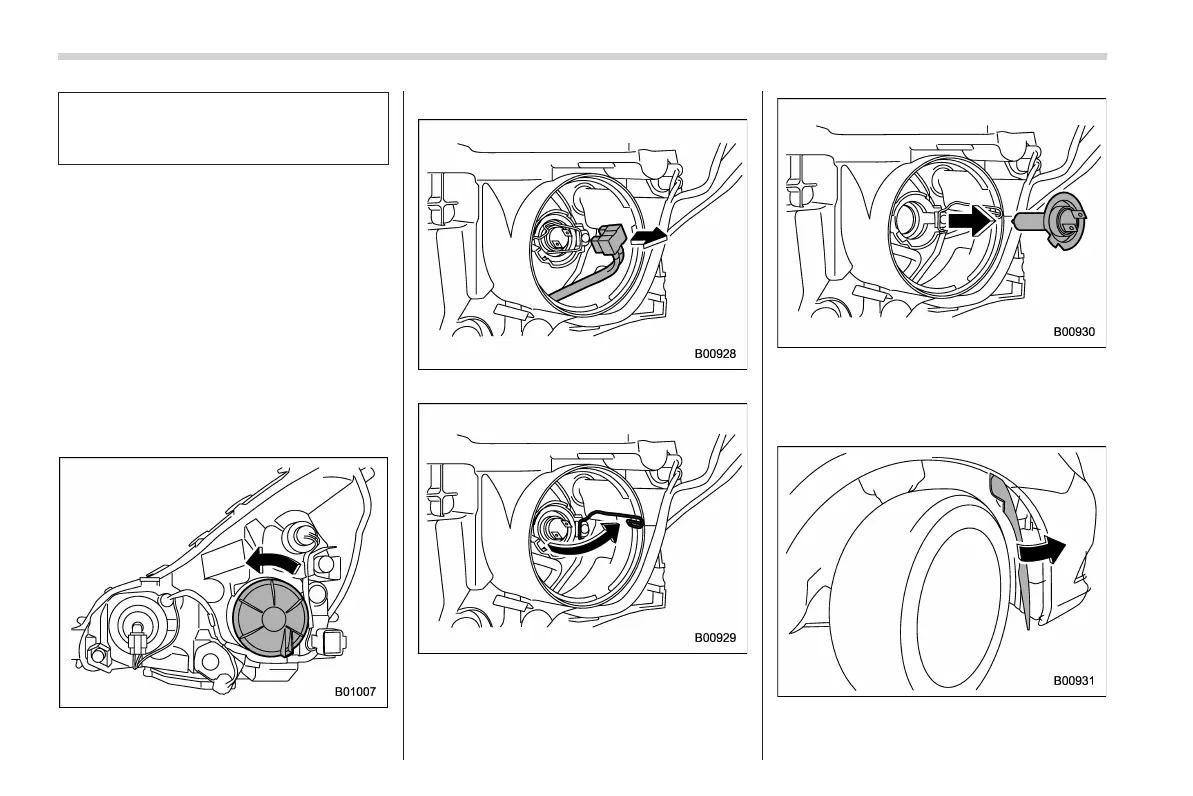 B01007

B00928

B00929

B00930

B00931