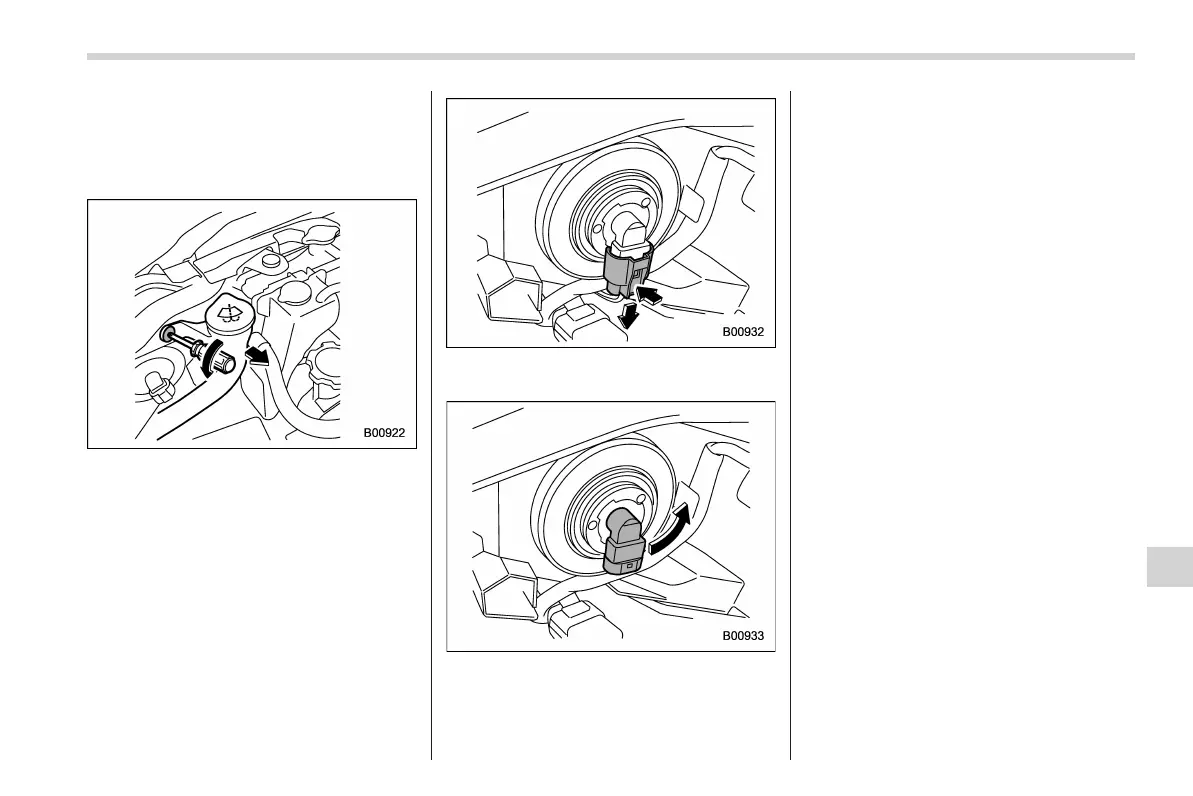 B00922

B00932

B00933