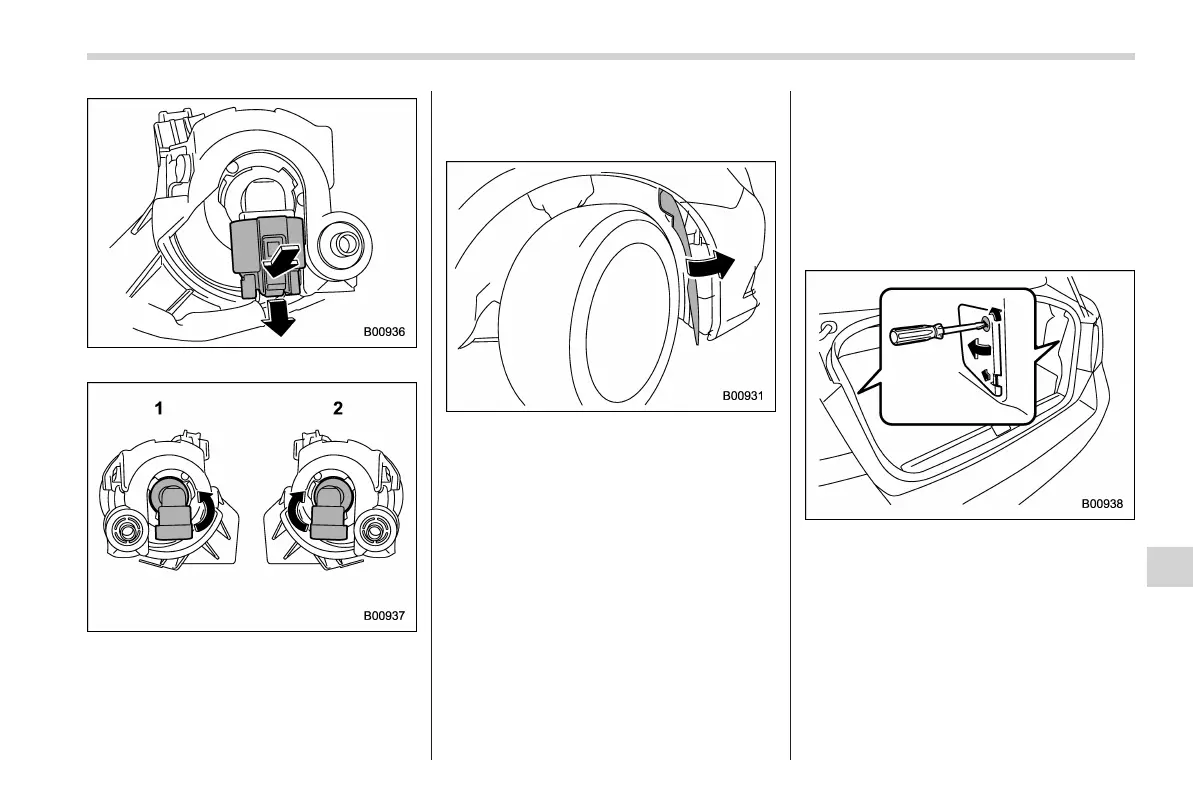 B00936

1

2

B00937

B00931

B00938