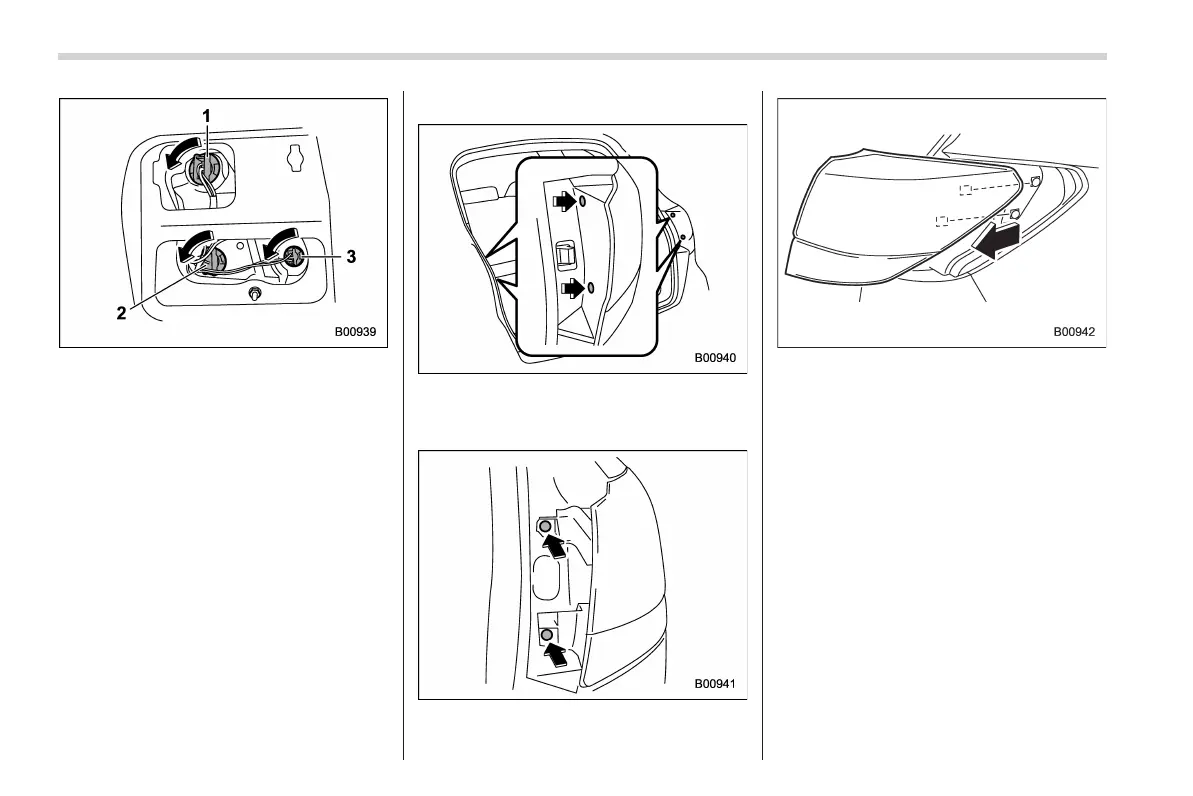 1

2

3

B00939

B00940

B00941

B00942