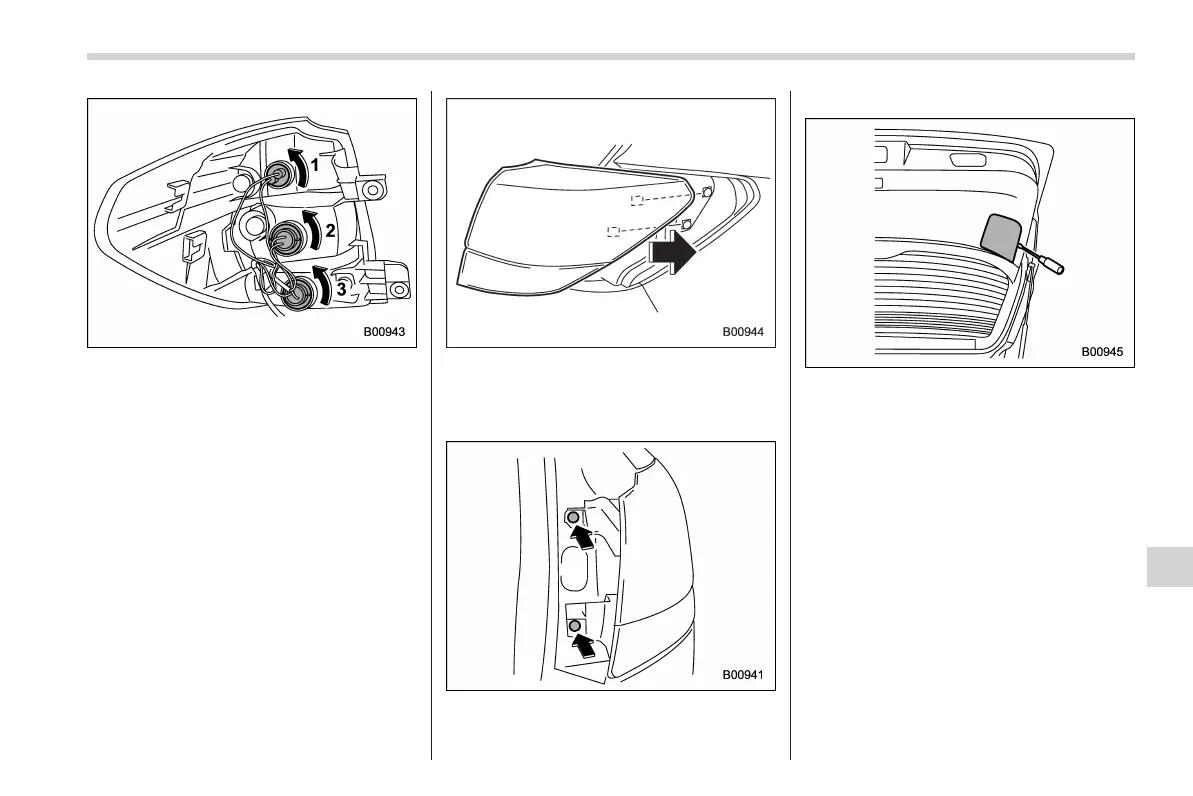 1
2
3
B00943

B00944

B00941

B00945