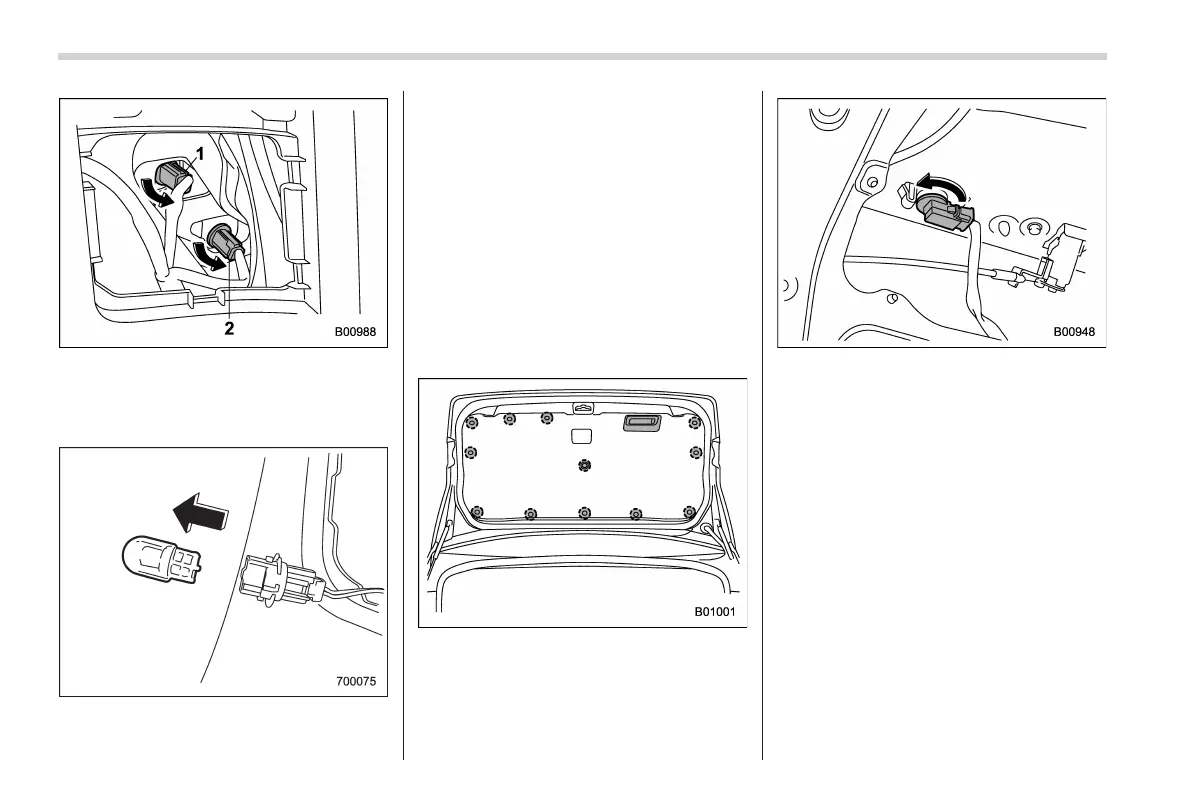 1

2

B00988

700075

B01001

B00948