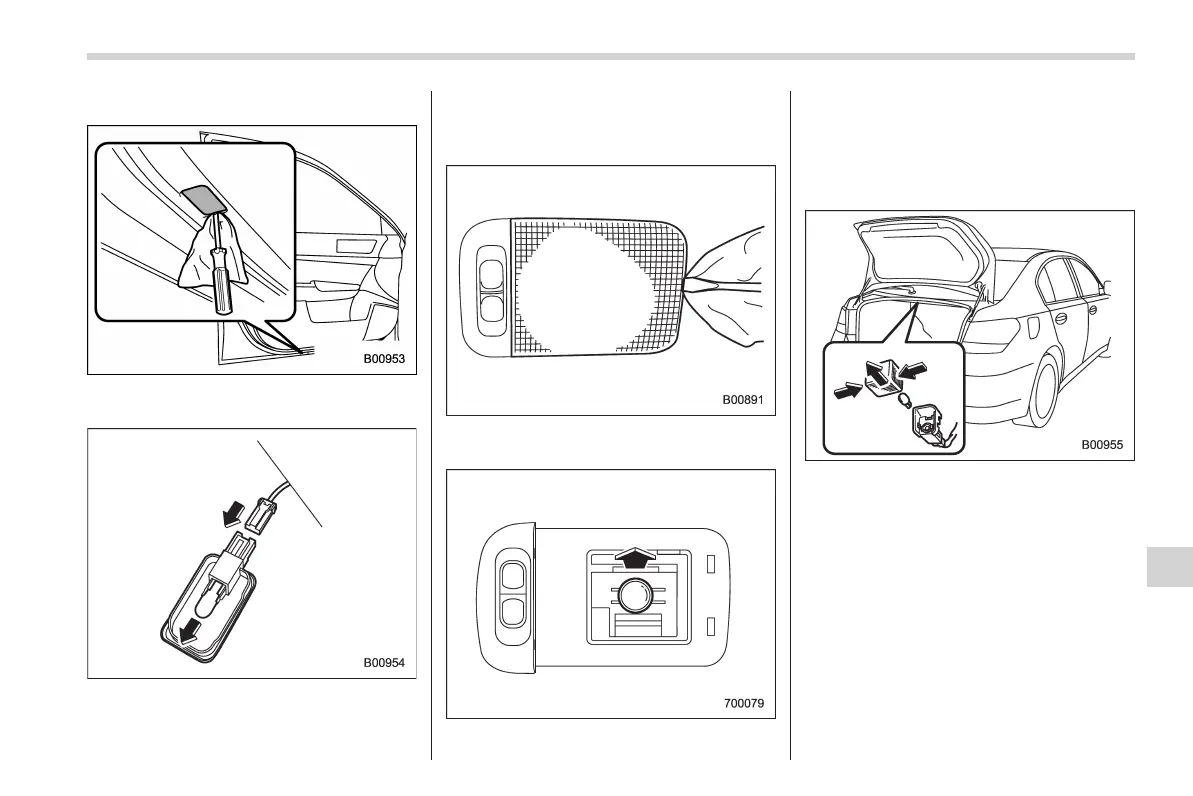 B00953

B00954

B00891

700079

B00955