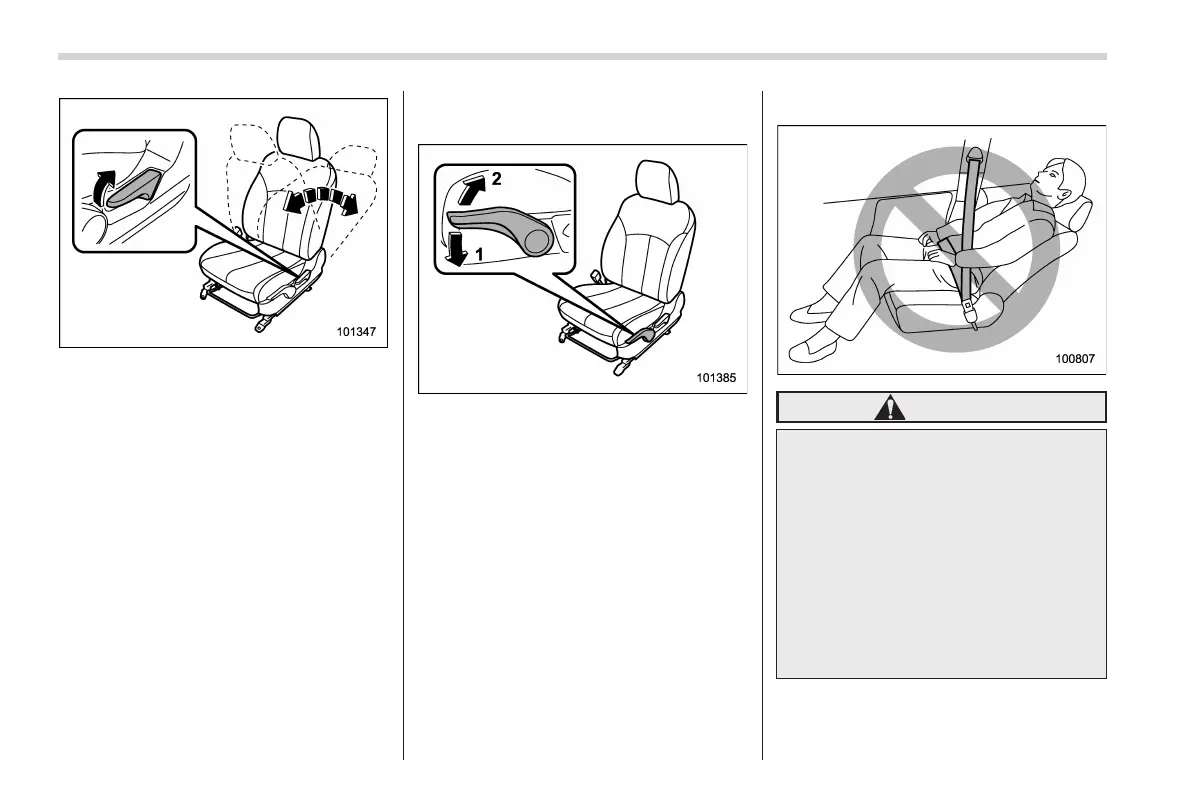 101347

2

1

101385

100807