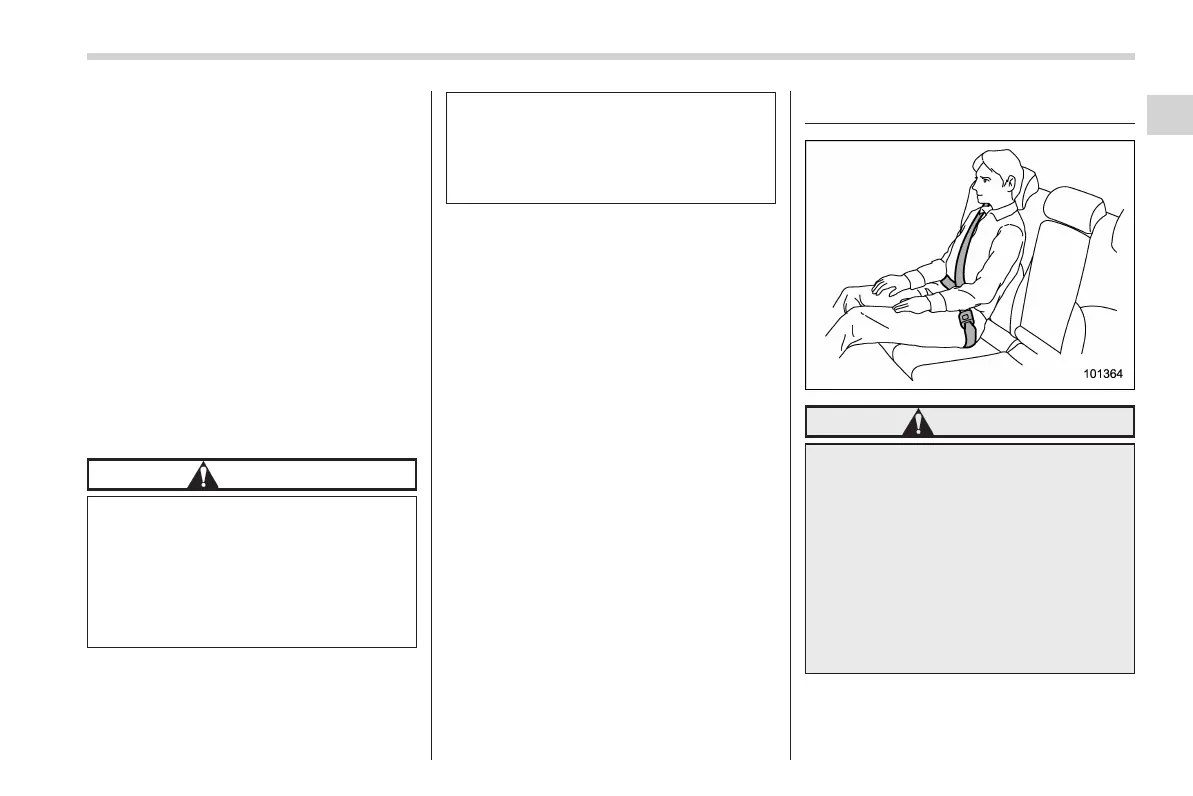 101364