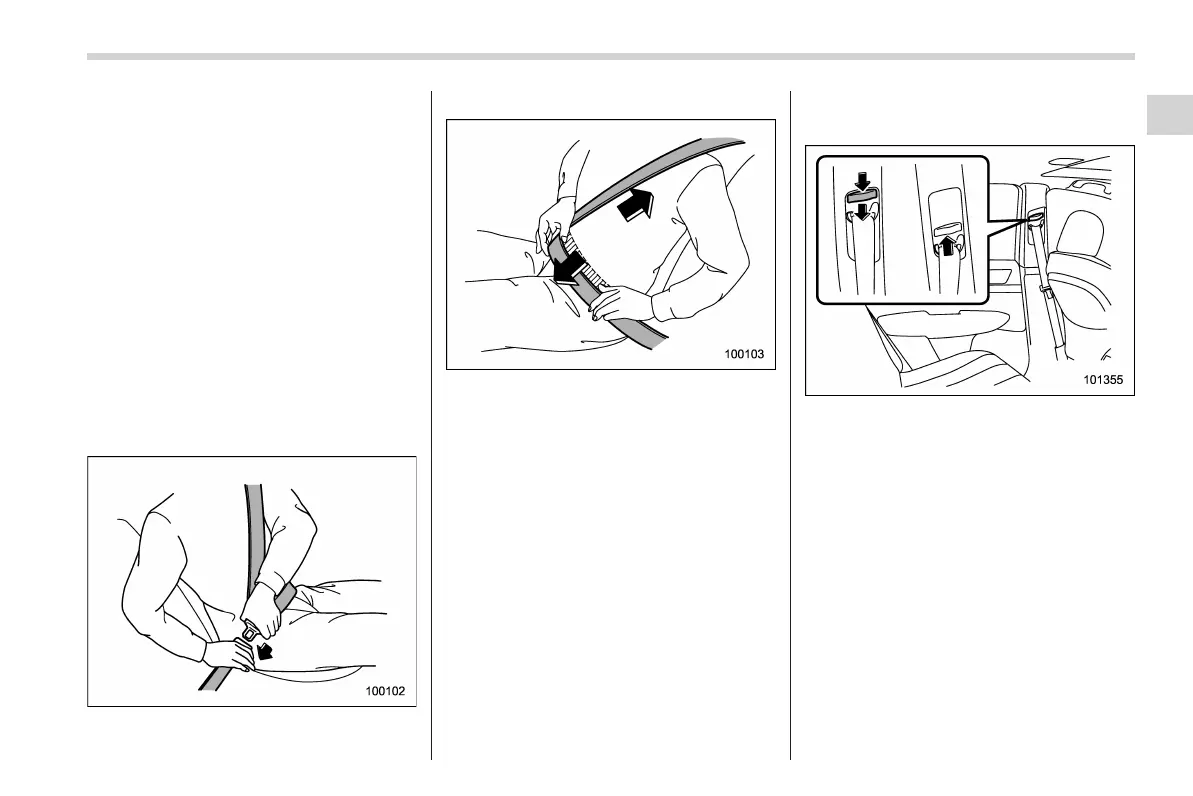 100102

100103

101355