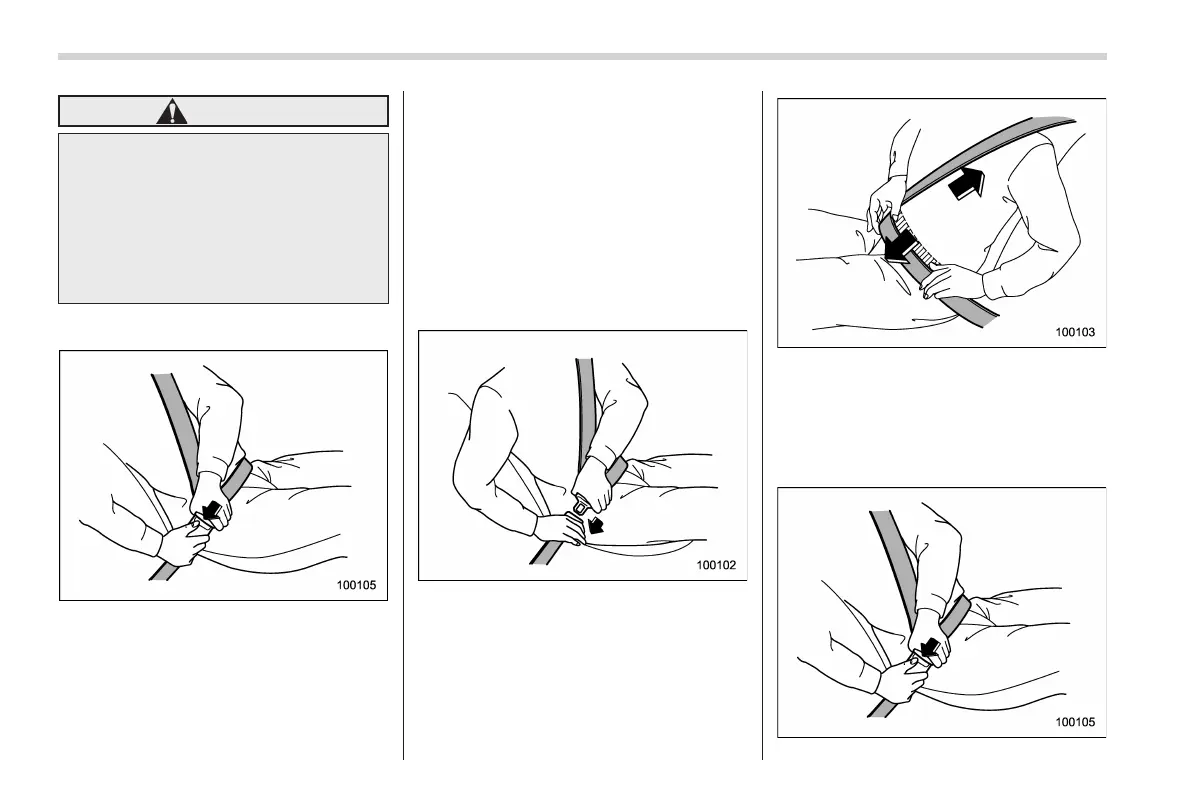 100105

100102

100103

100105