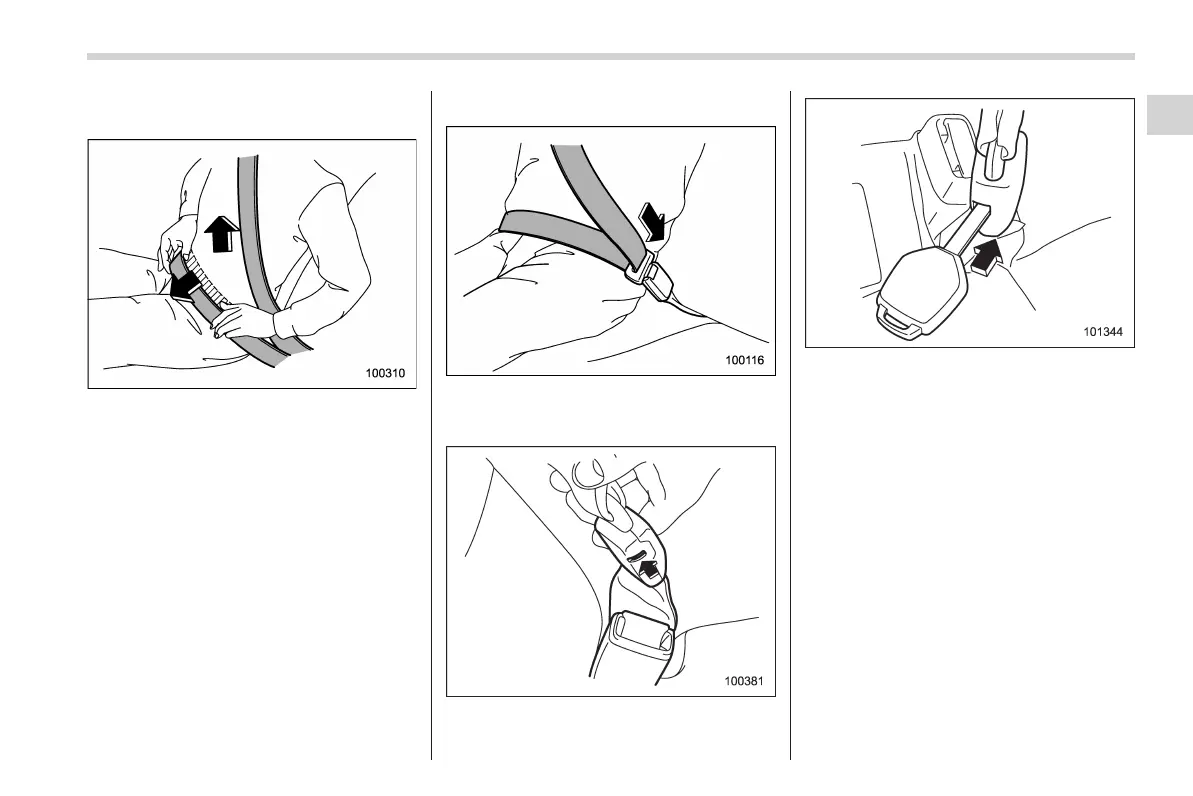 100310

100116

100381

101344