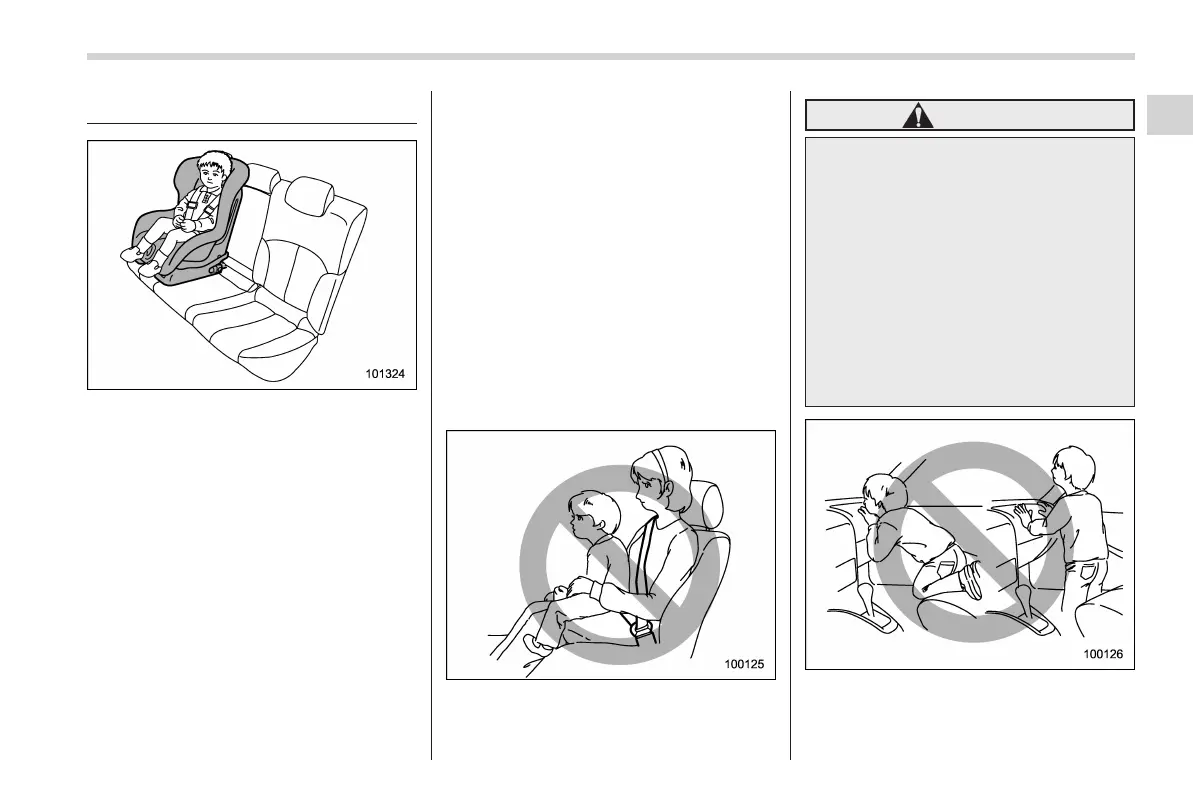 101324

100125

100126