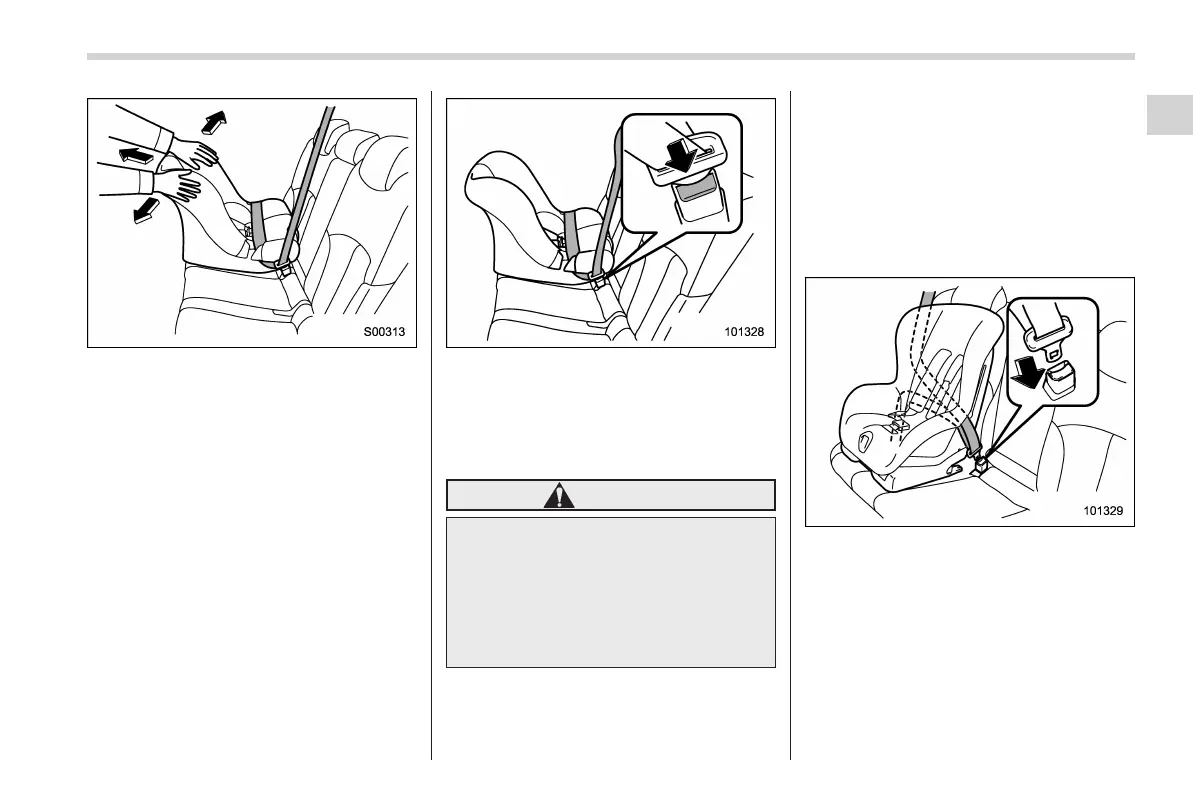 S00313

101328

101329