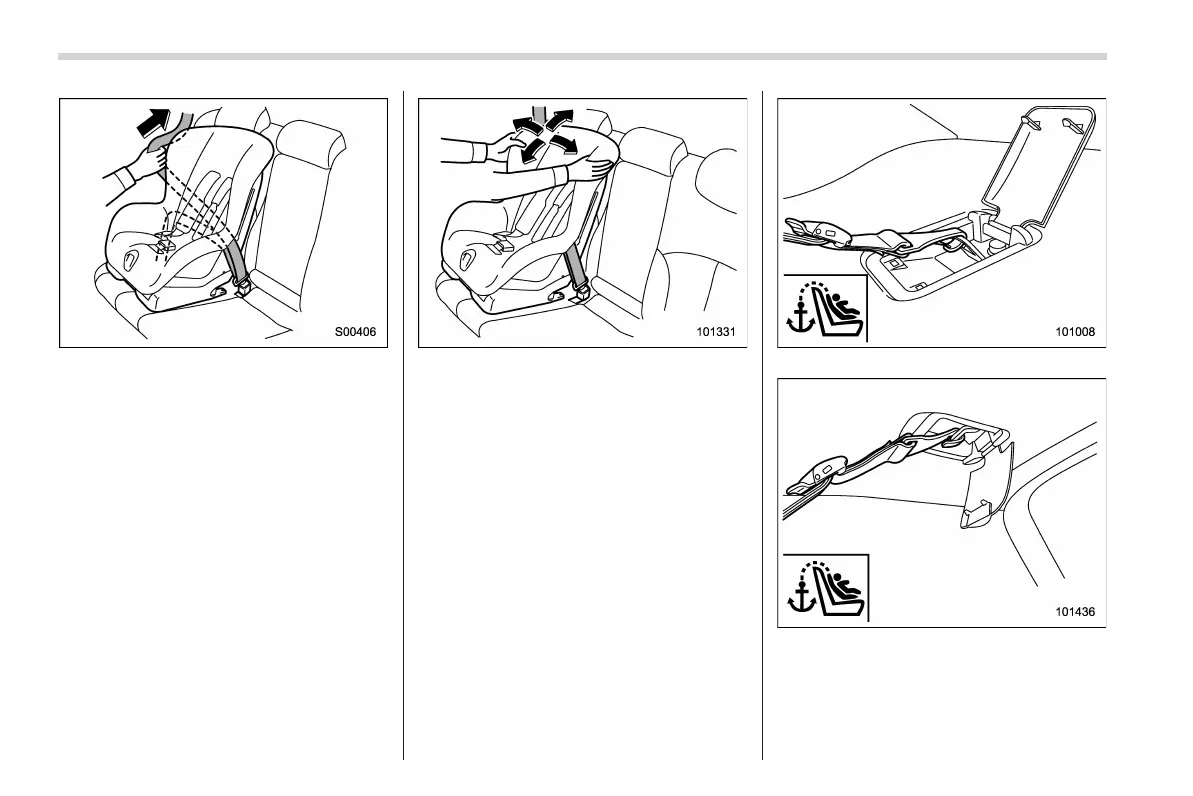 S00406

101331

101008

101436