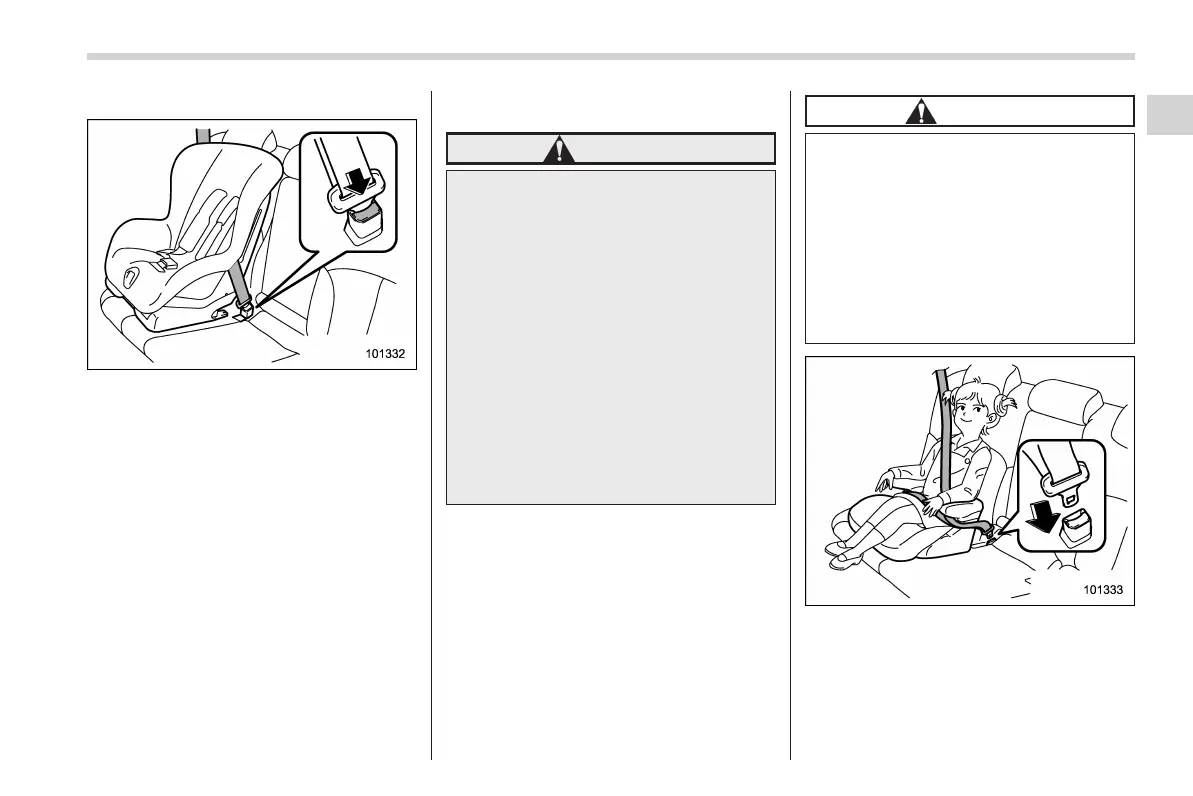 101332

101333