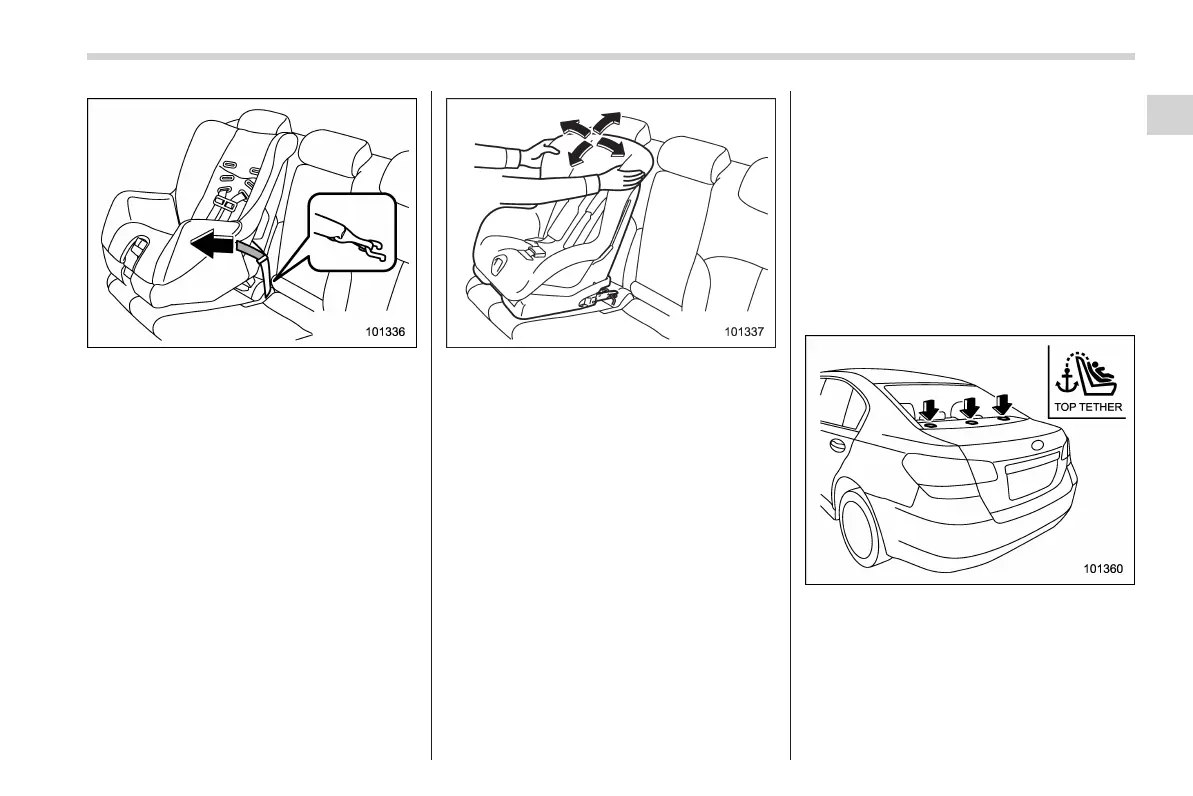 101336

101337

TOP TETHER

101360