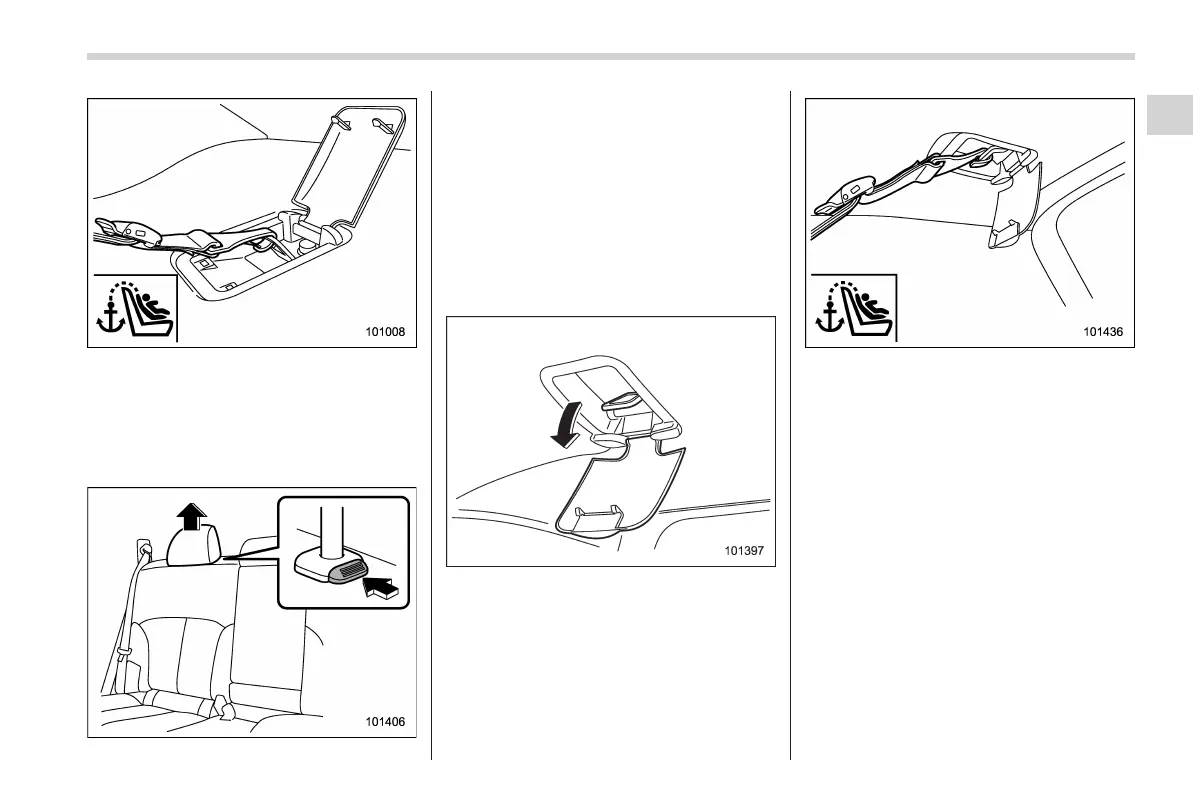 101008

101406

101397

101436