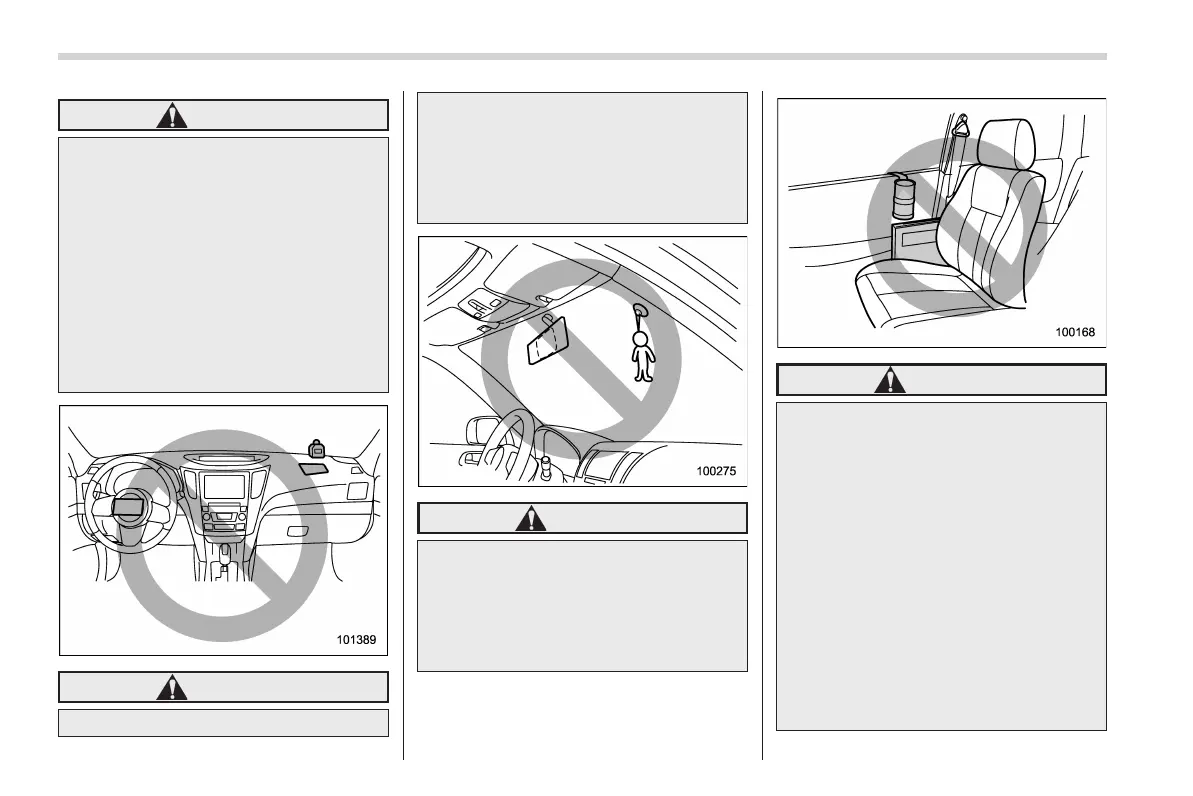 101389

100275

100168