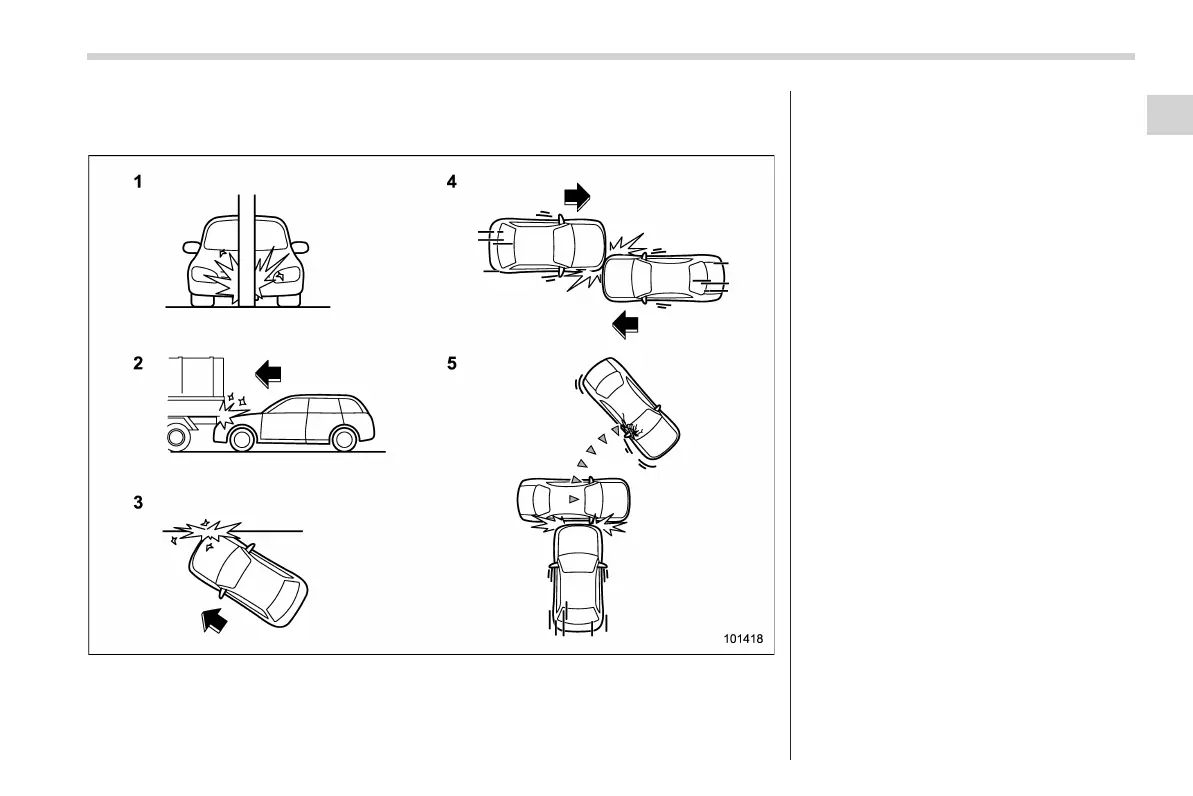 1

2

3

4

5

101418