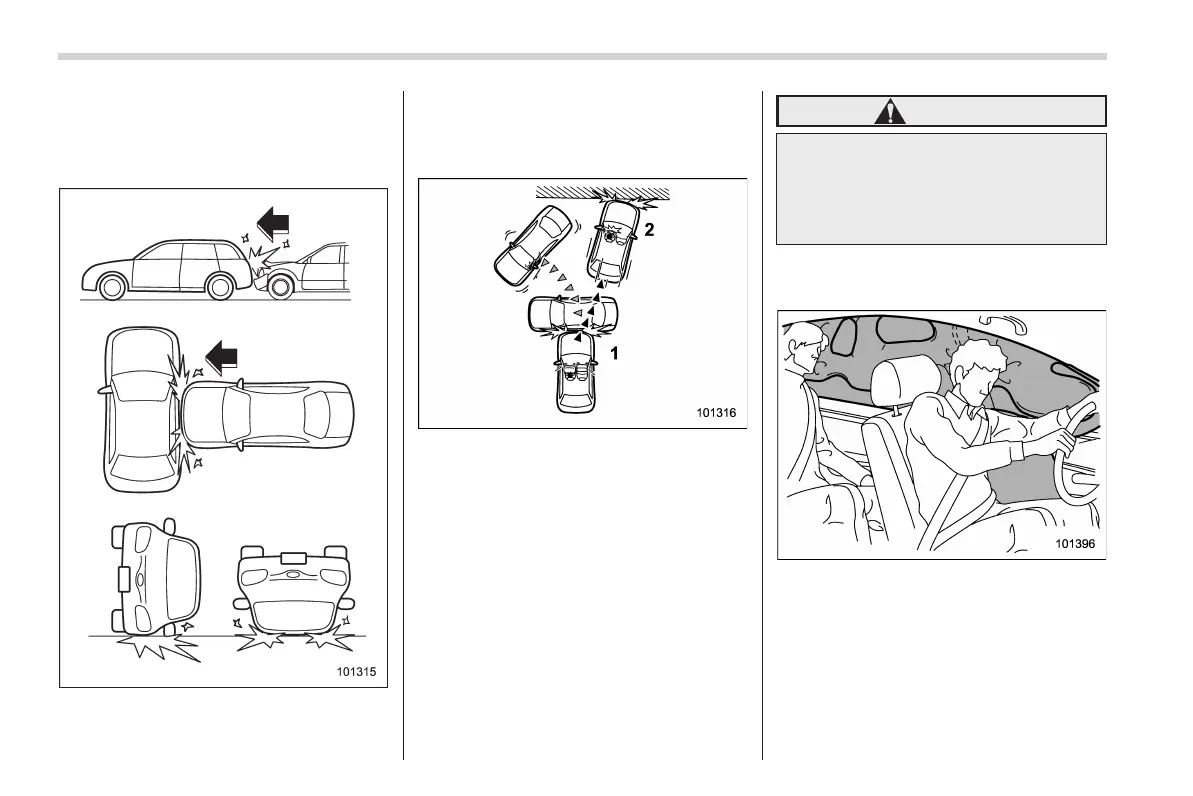 101315

2

1

101316

101396