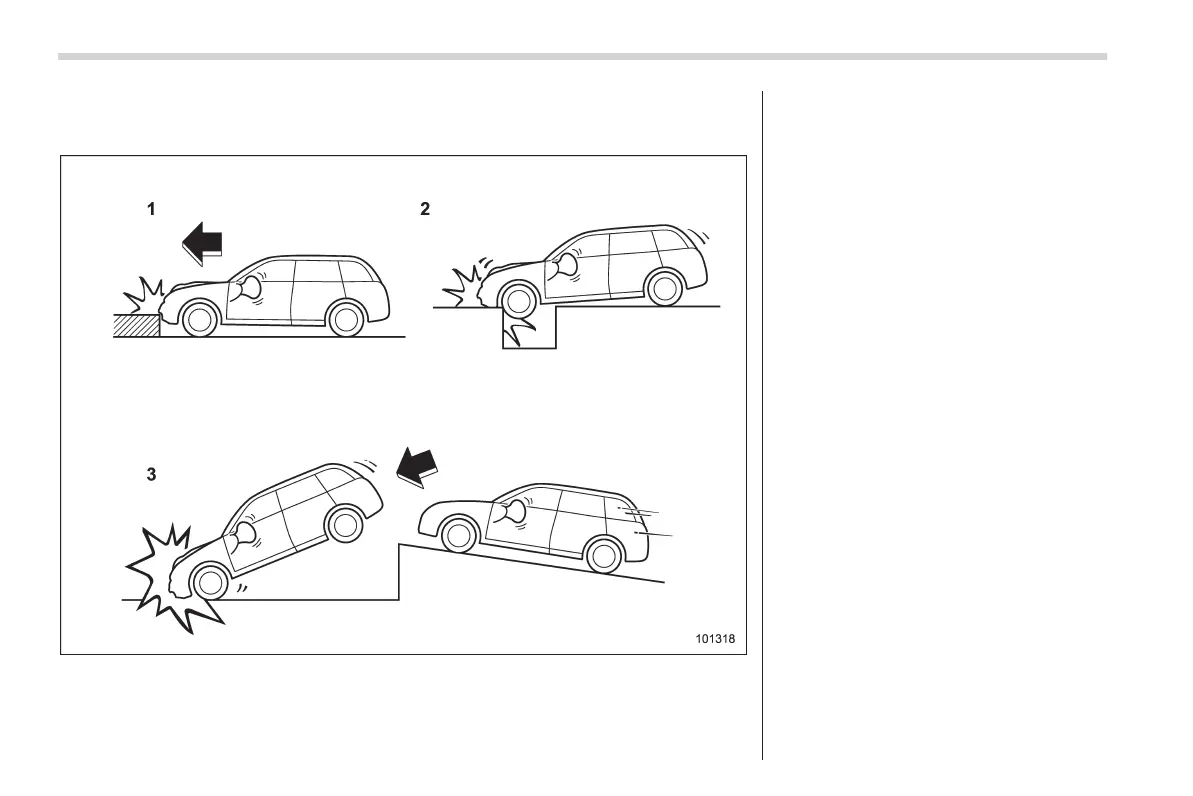 1

2

3

101318