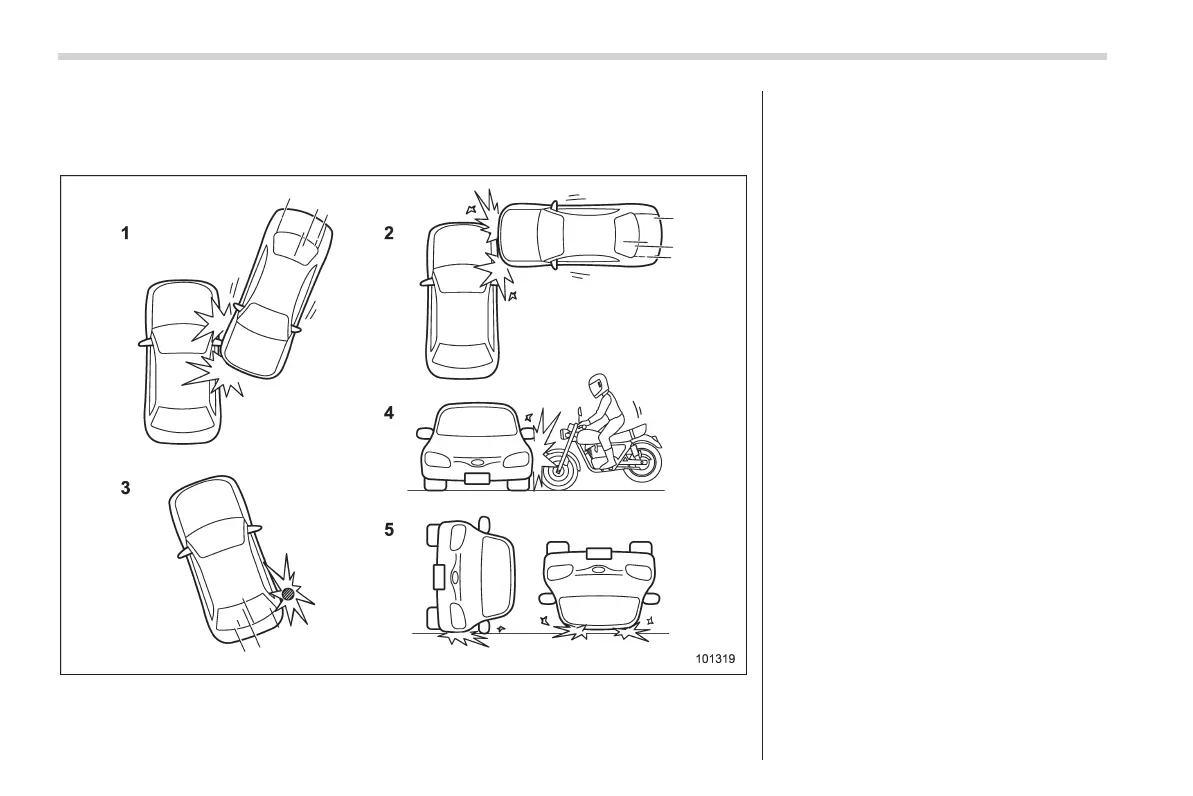 1

2

3

4

5

101319