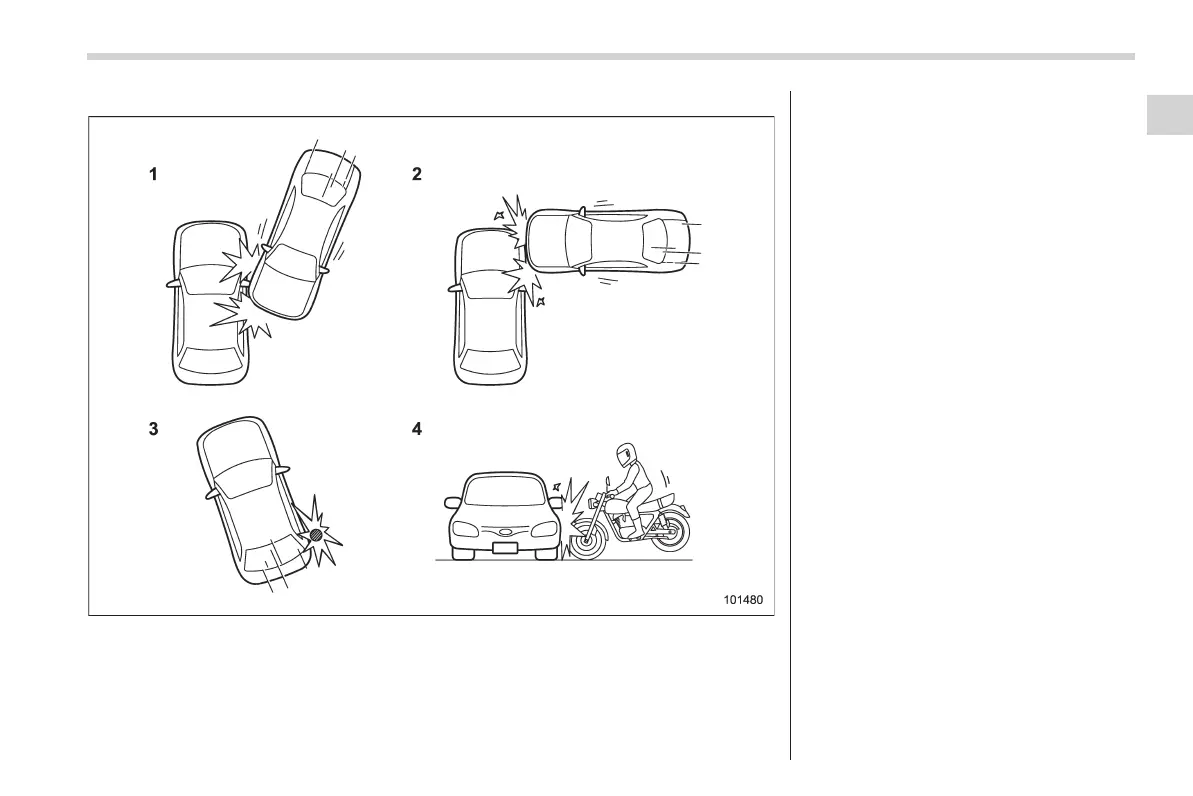 1

2

3

4

101480