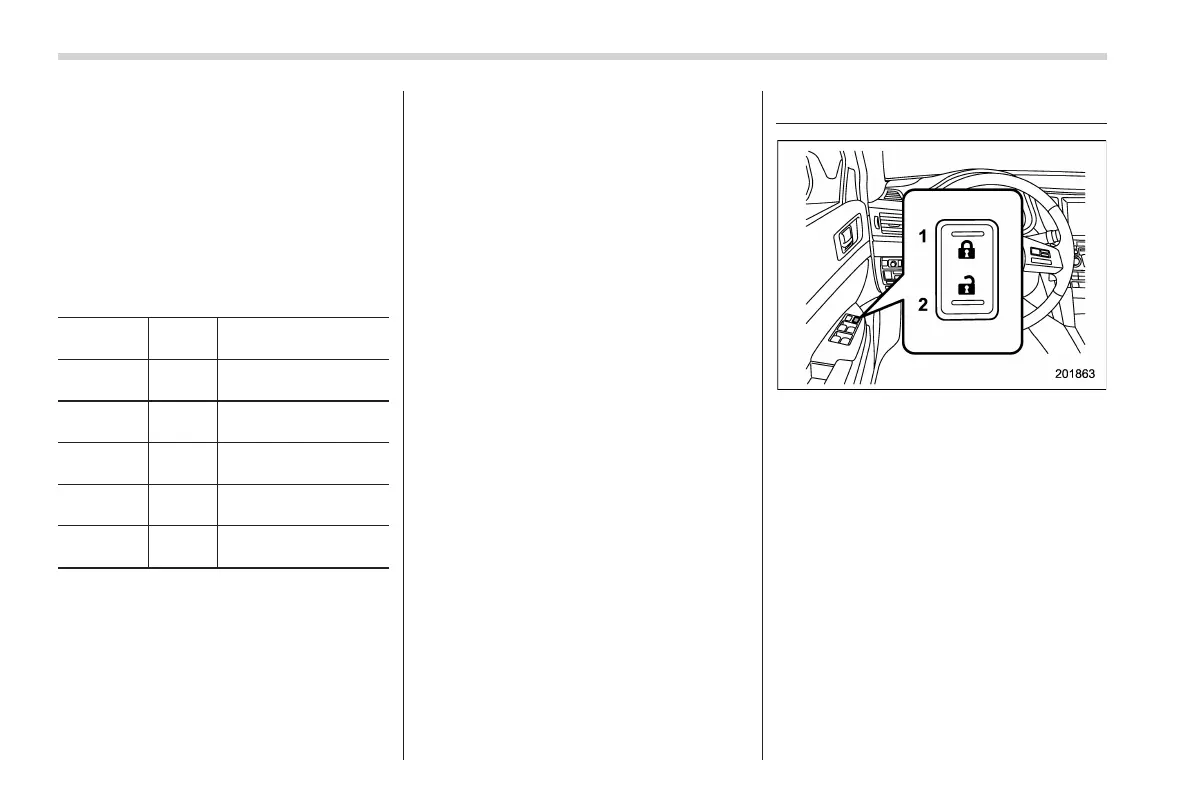 1
2
201863