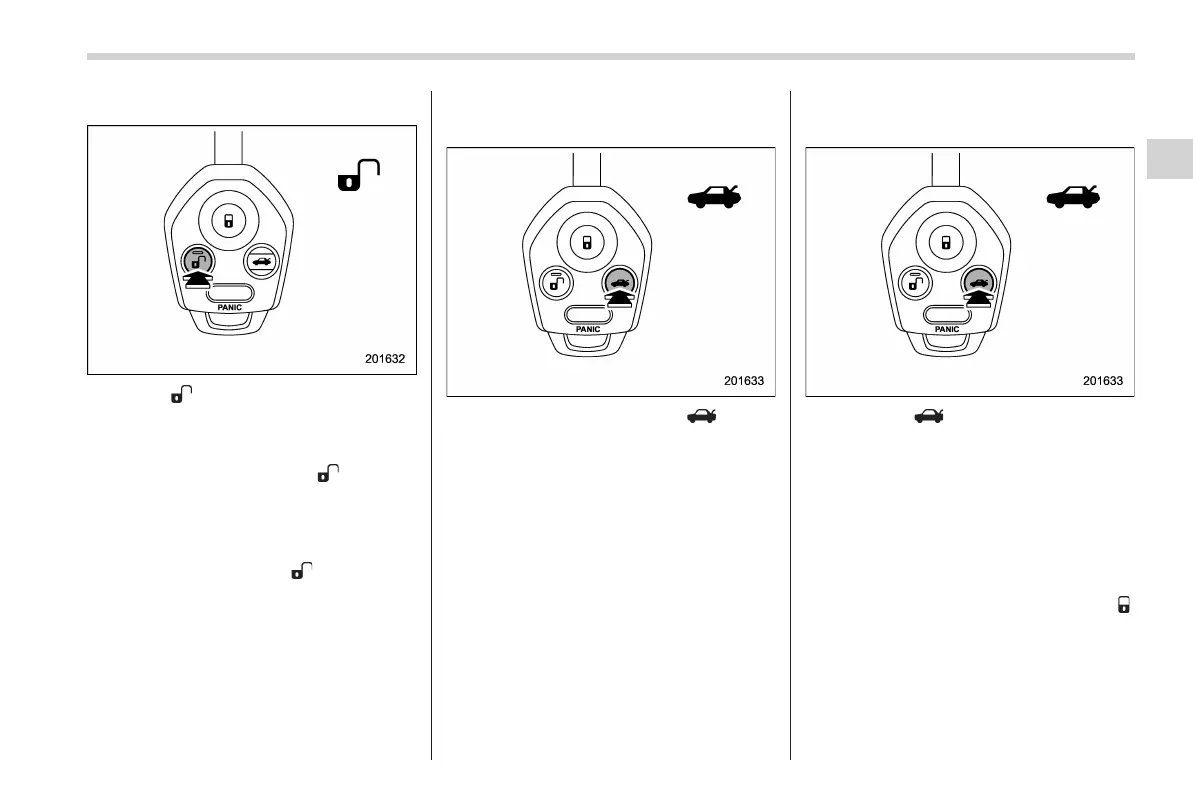 PANIC

201632

PANIC

201633

PANIC

201633