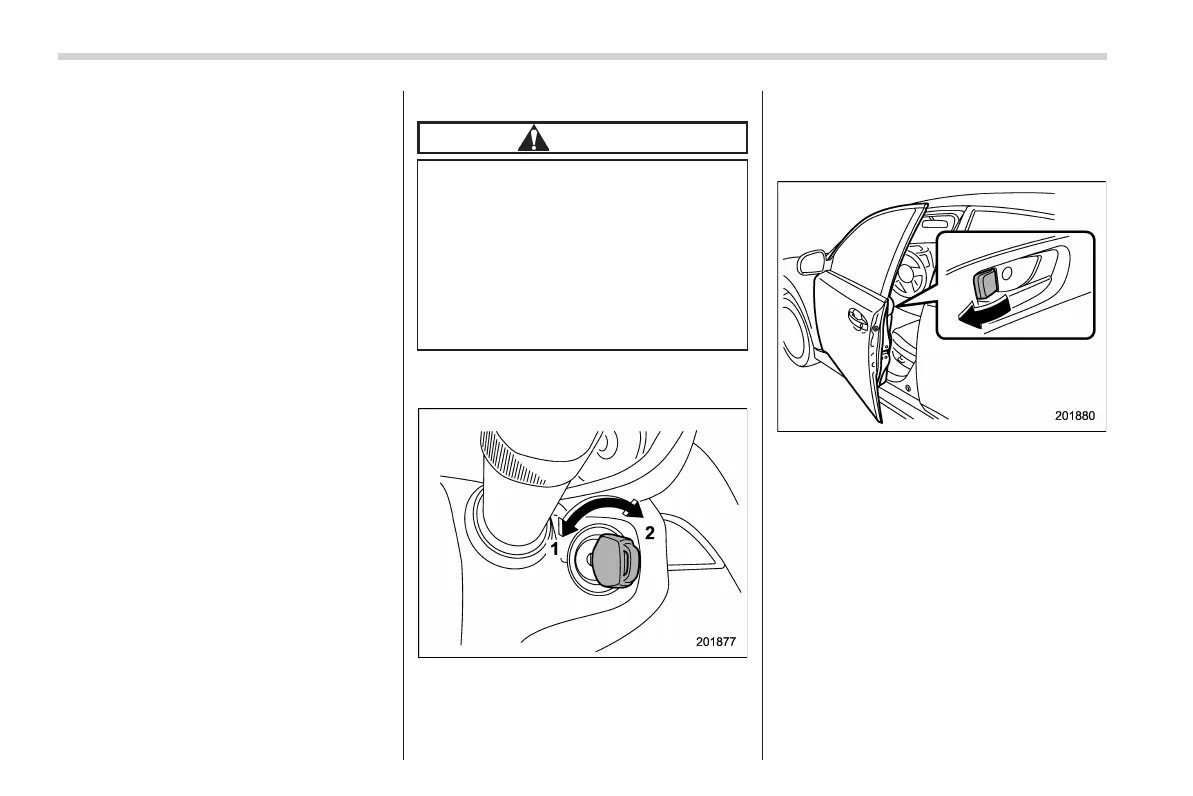 1
2
201877

201880