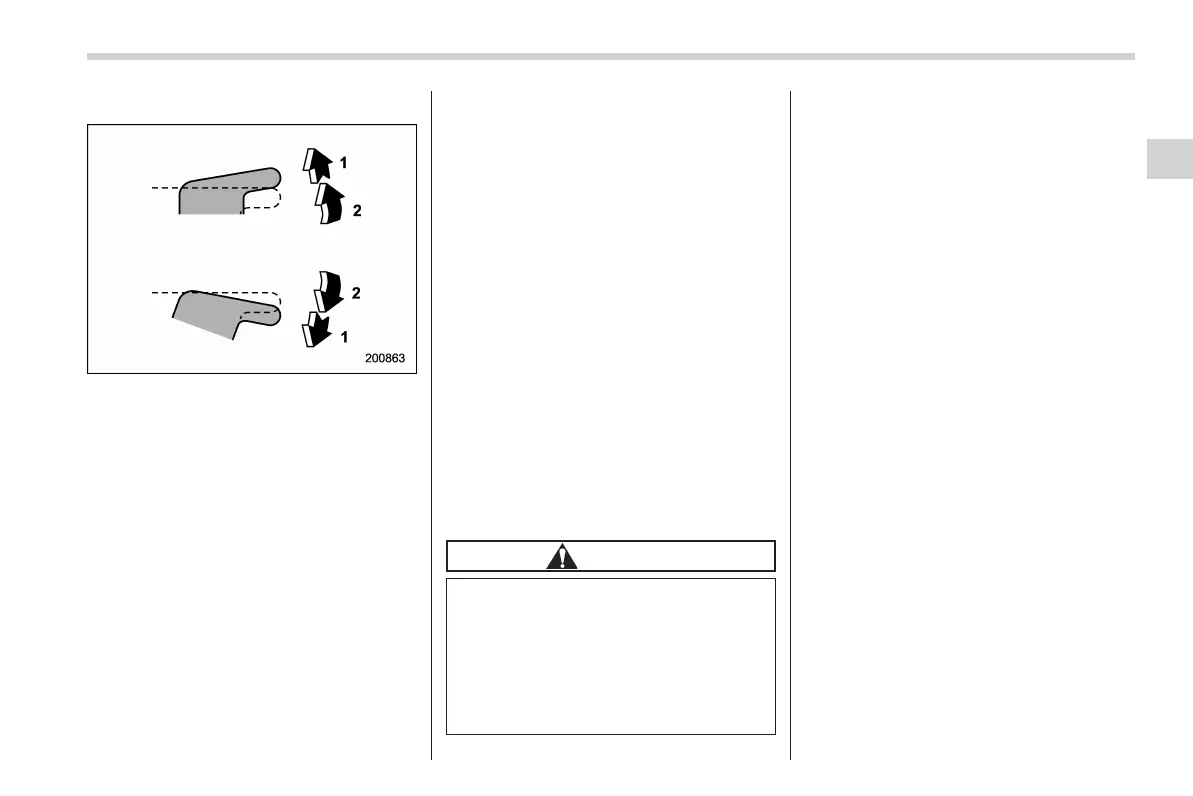 1
2
2
1
200863