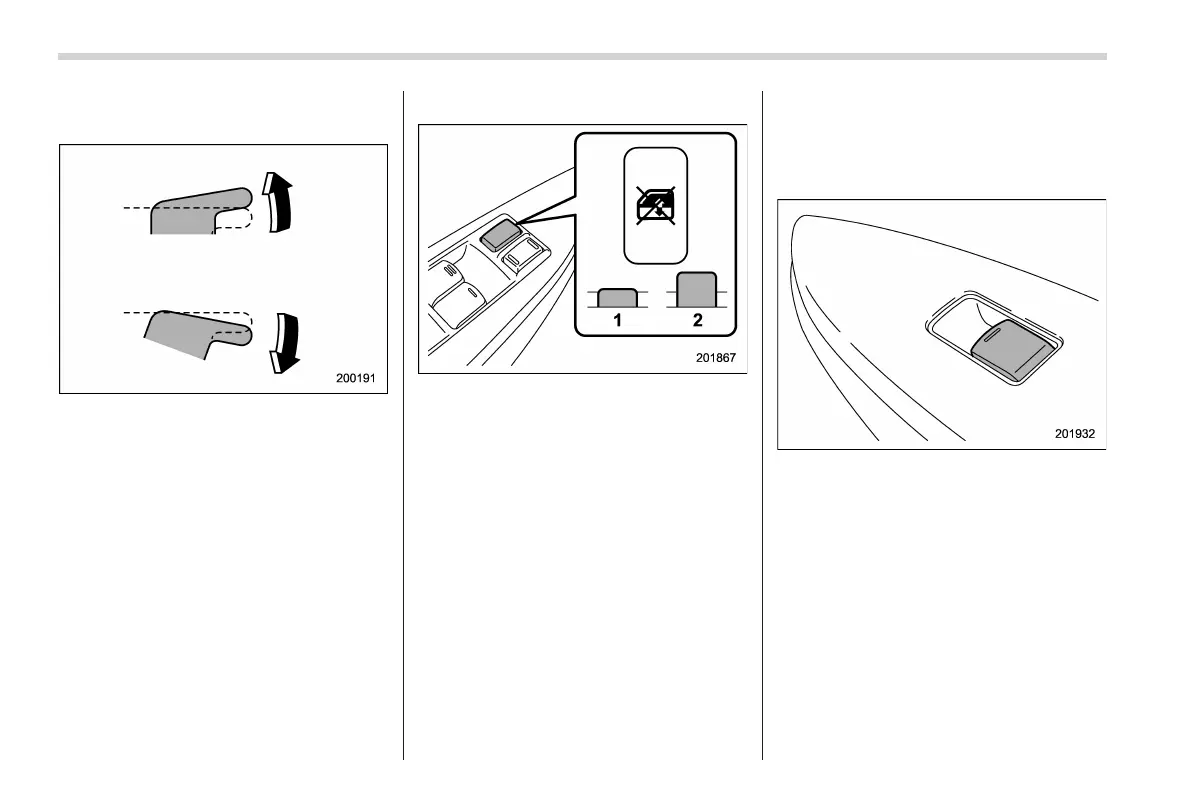 200191

1 2

201867

201932