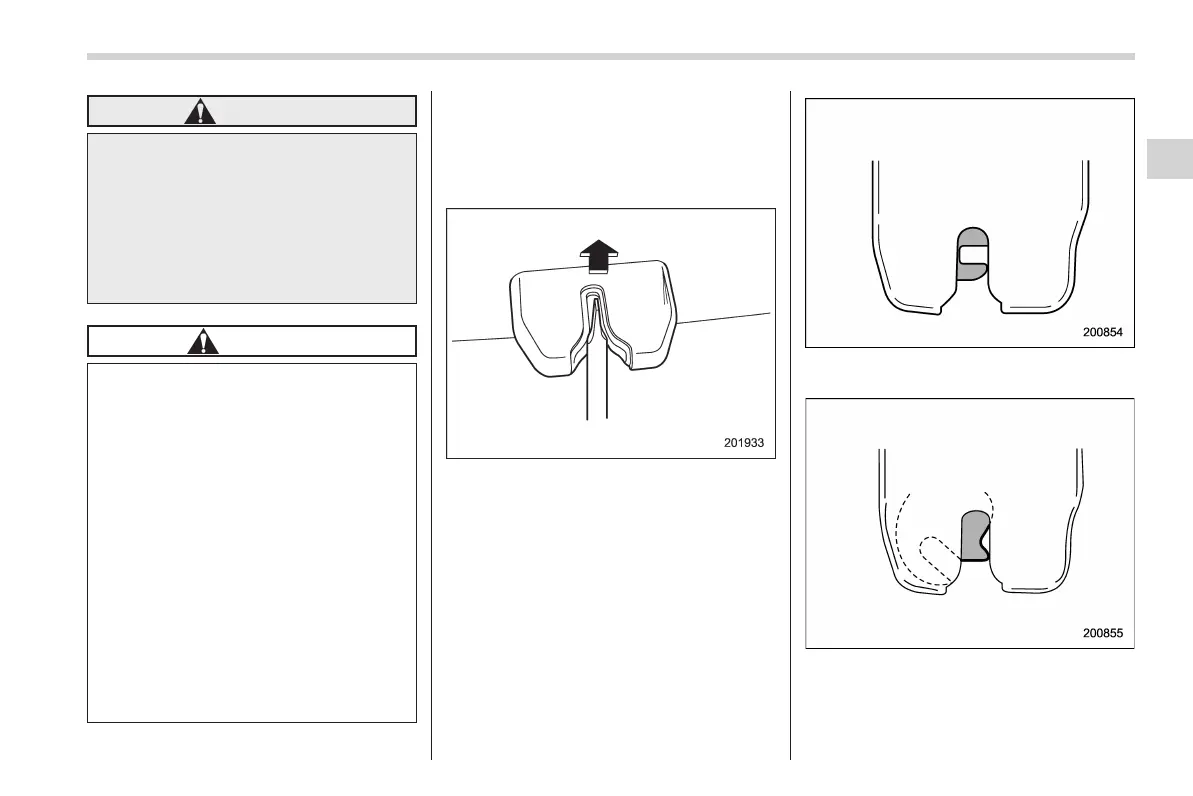 201933

200854

200855