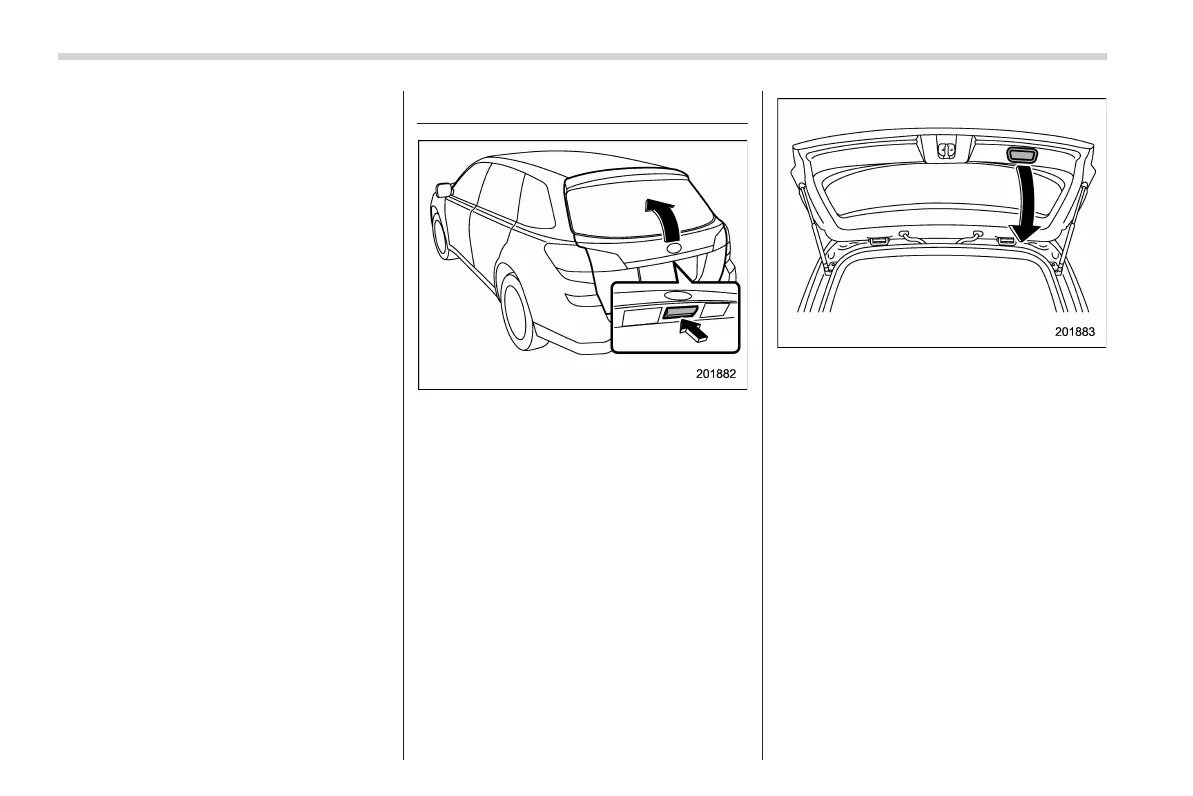 201882

201883