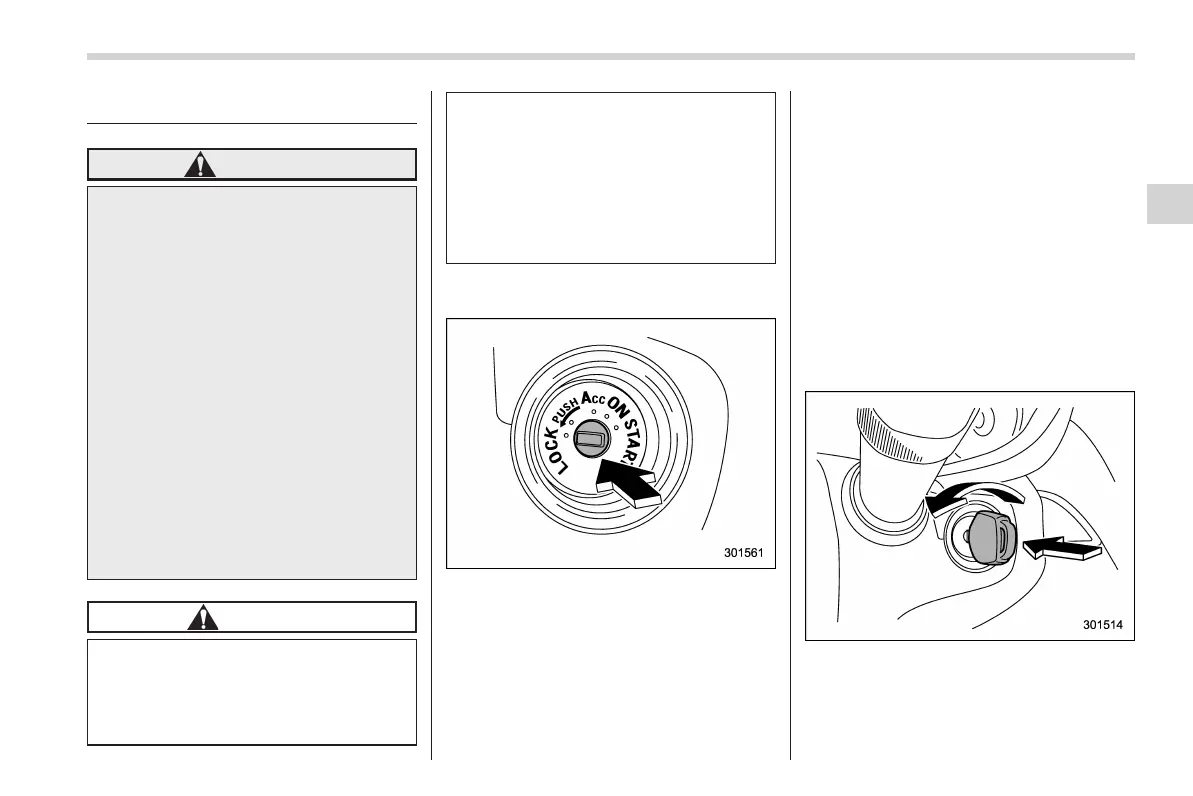 LOCK PUSH ACC ON START

301561

301514