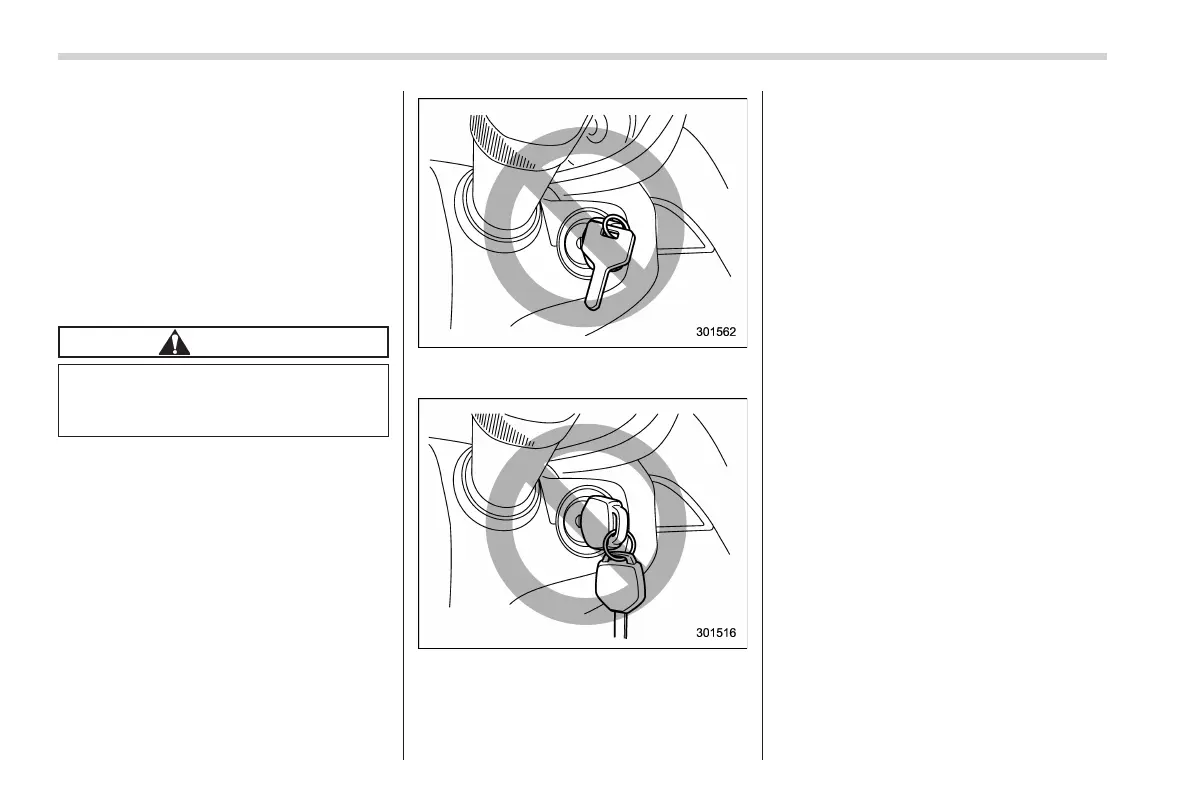 301562

301516