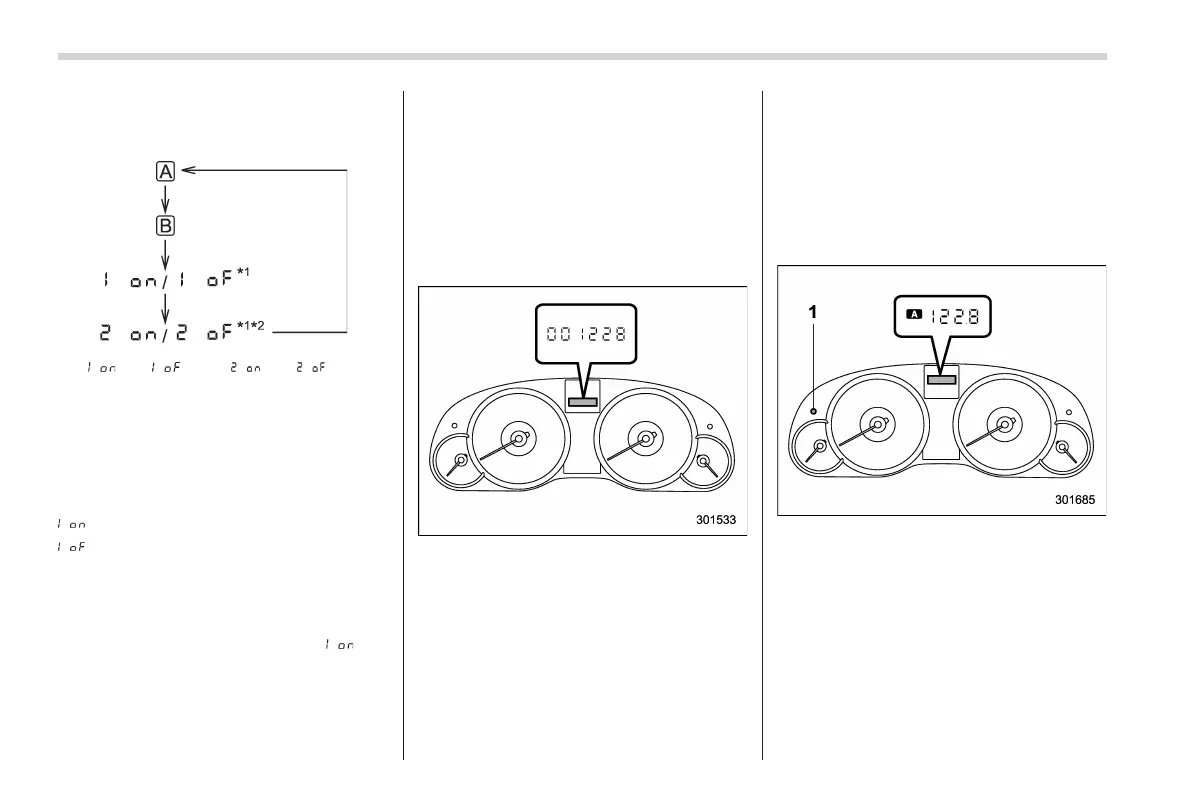 A

B

1 on/1 oF$^{*1}$

2 on/2 oF$^{*1*2}$

1 on 1 oF 2 on 2 oF

1 on

1 oF

1 on

001228

301533

1

A 1228

301685