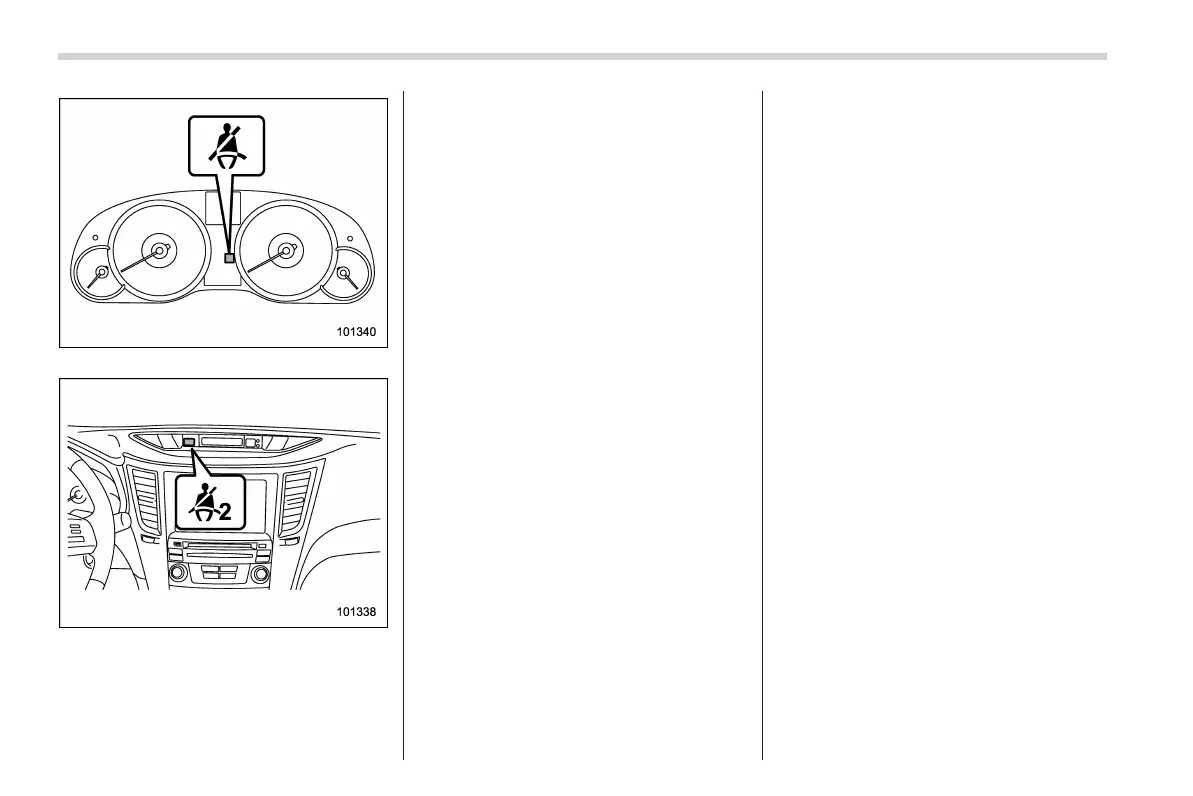 101340

2

101338