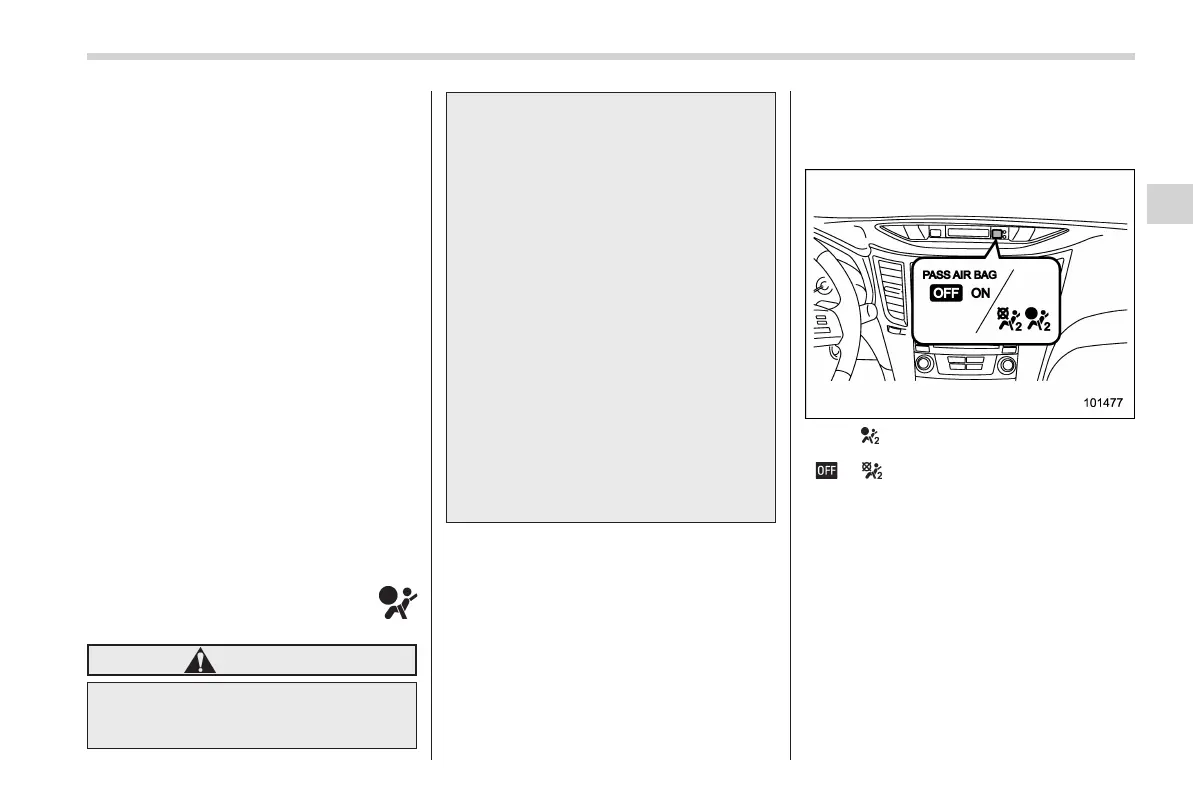 PASS AIR BAG

OFF ON

101477

OFF